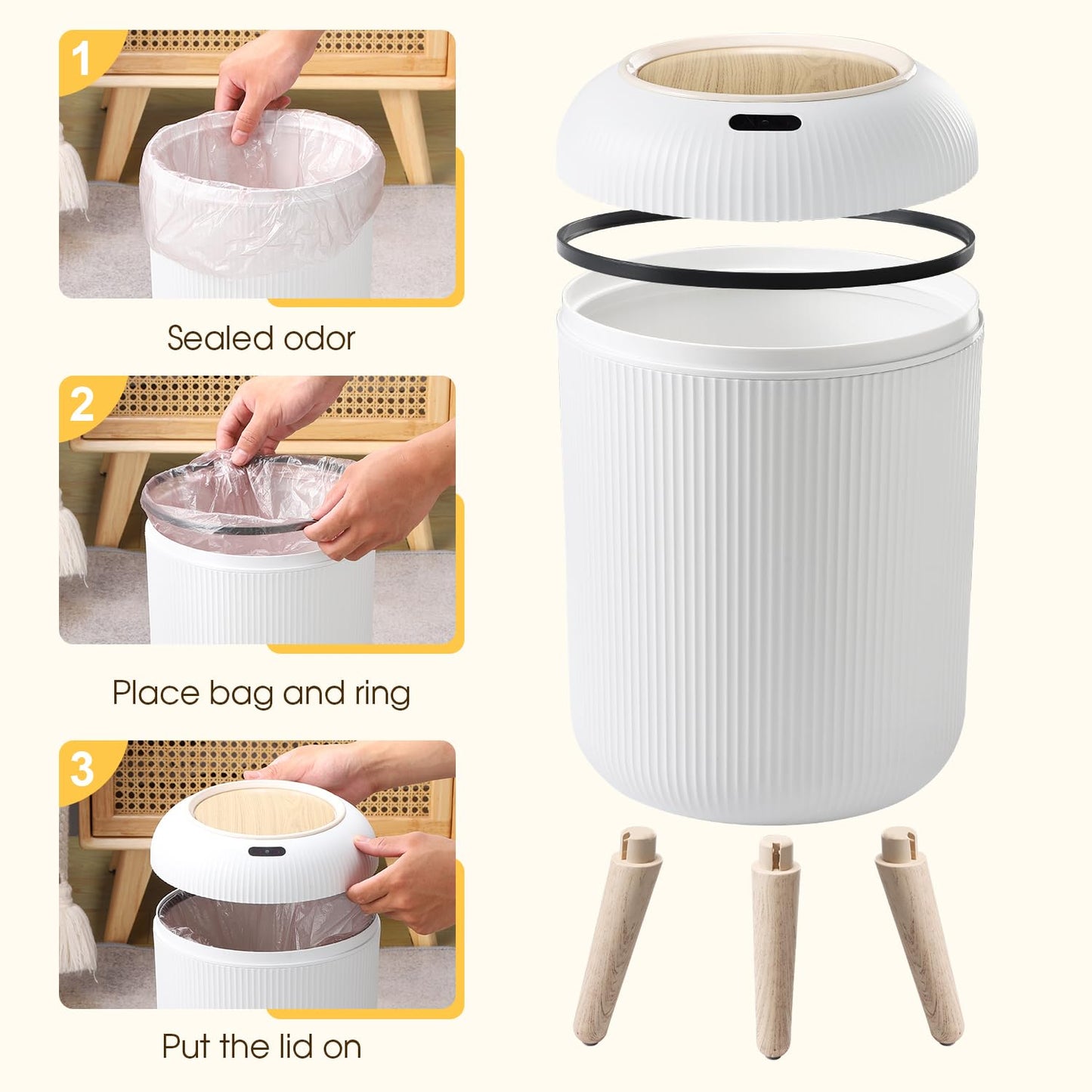 1

Sealed odor

2

Place bag and ring

3

Put the lid on