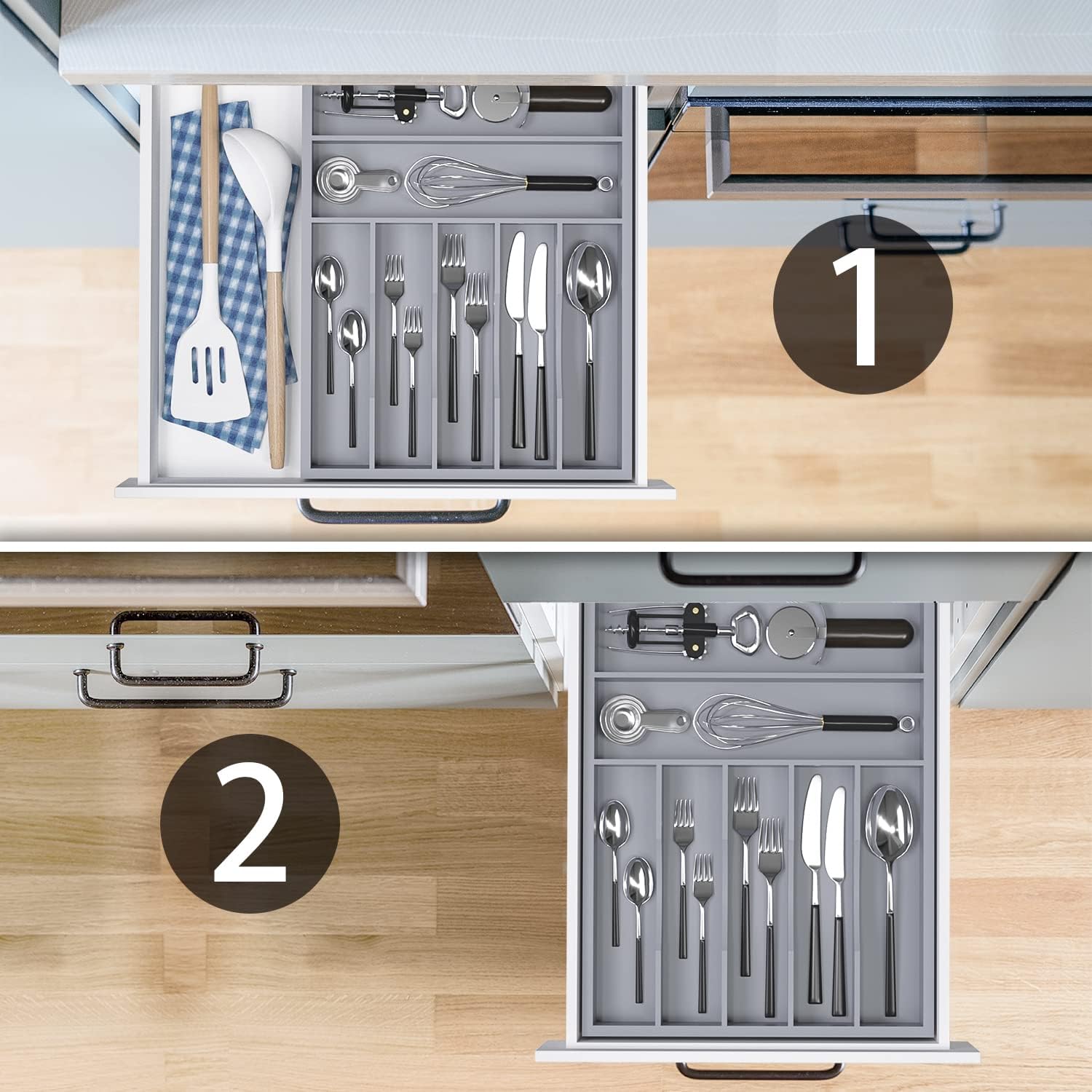 1

2