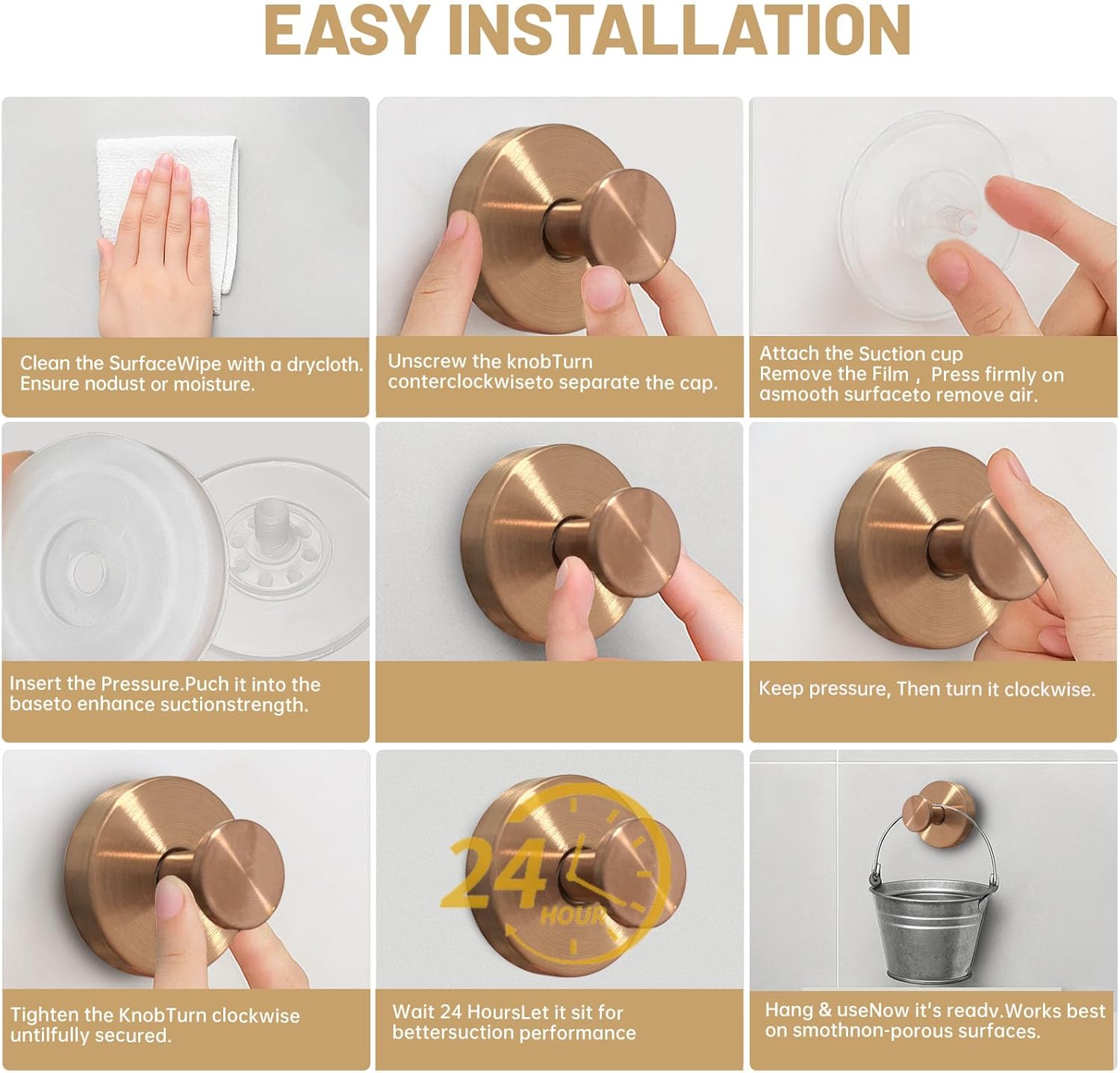 EASY INSTALLATION

Clean the SurfaceWipe with a drycloth. Ensure nodust or moisture.

Unscrew the knobTurn conterclockwiseto separate the cap.

Attach the Suction cup
Remove the Film， Press firmly on asmooth surfaceto remove air.

Insert the Pressure.Puch it into the baseto enhance suctionstrength.

Keep pressure, Then turn it clockwise.

Tighten the KnobTurn clockwise untilfully secured.

24 HOUR

Wait 24 HoursLet it sit for bettersuction performance

Hang & useNow it's readv.Works best on smothnon-porous surfaces.