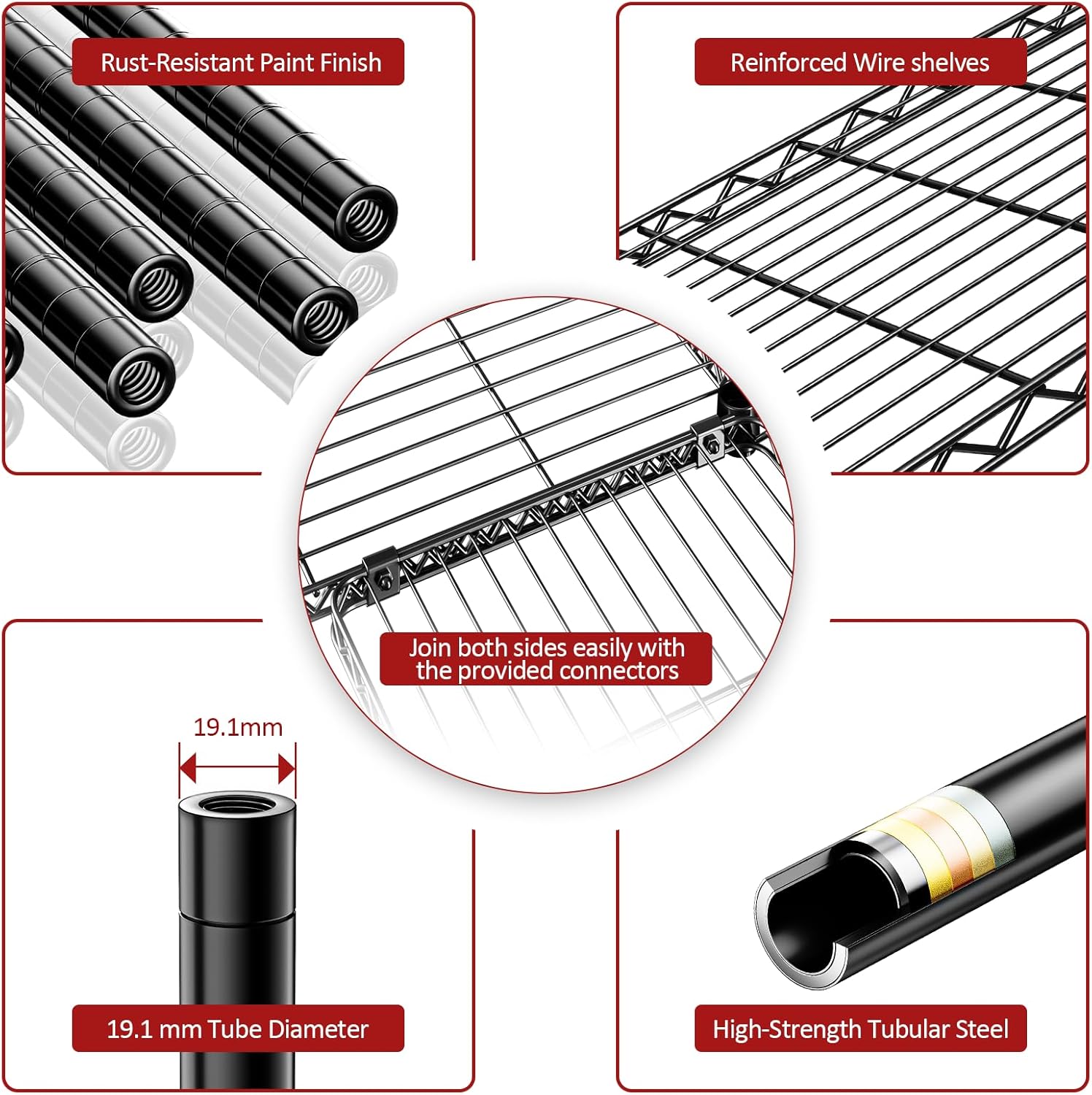 Rust-Resistant Paint Finish

Reinforced Wire shelves

Join both sides easily with the provided connectors

19.1mm

19.1 mm Tube Diameter

High-Strength Tubular Steel