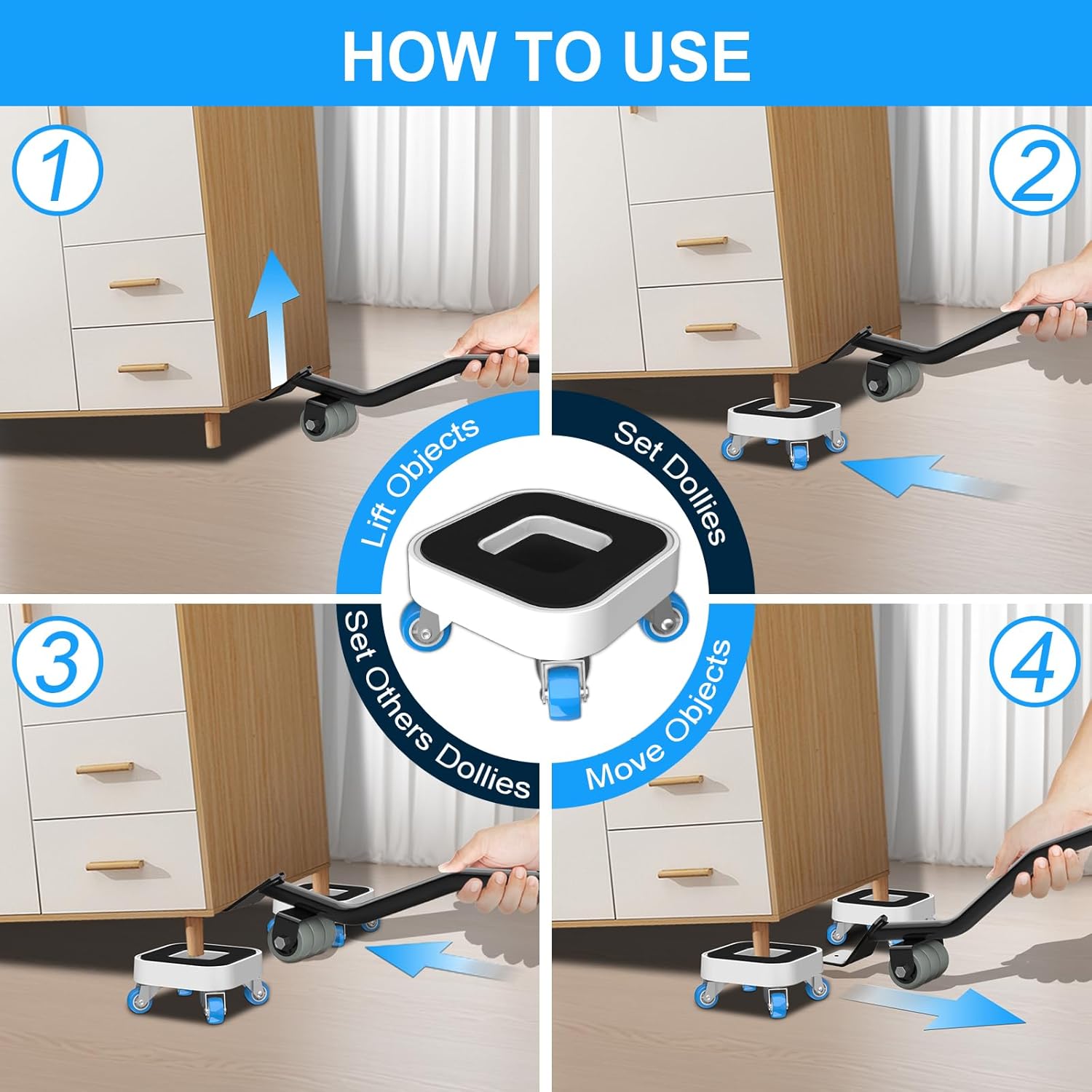 HOW TO USE

1

Lift Objects

2

Set Dollies

3

Set Others Dollies

4

Move Objects