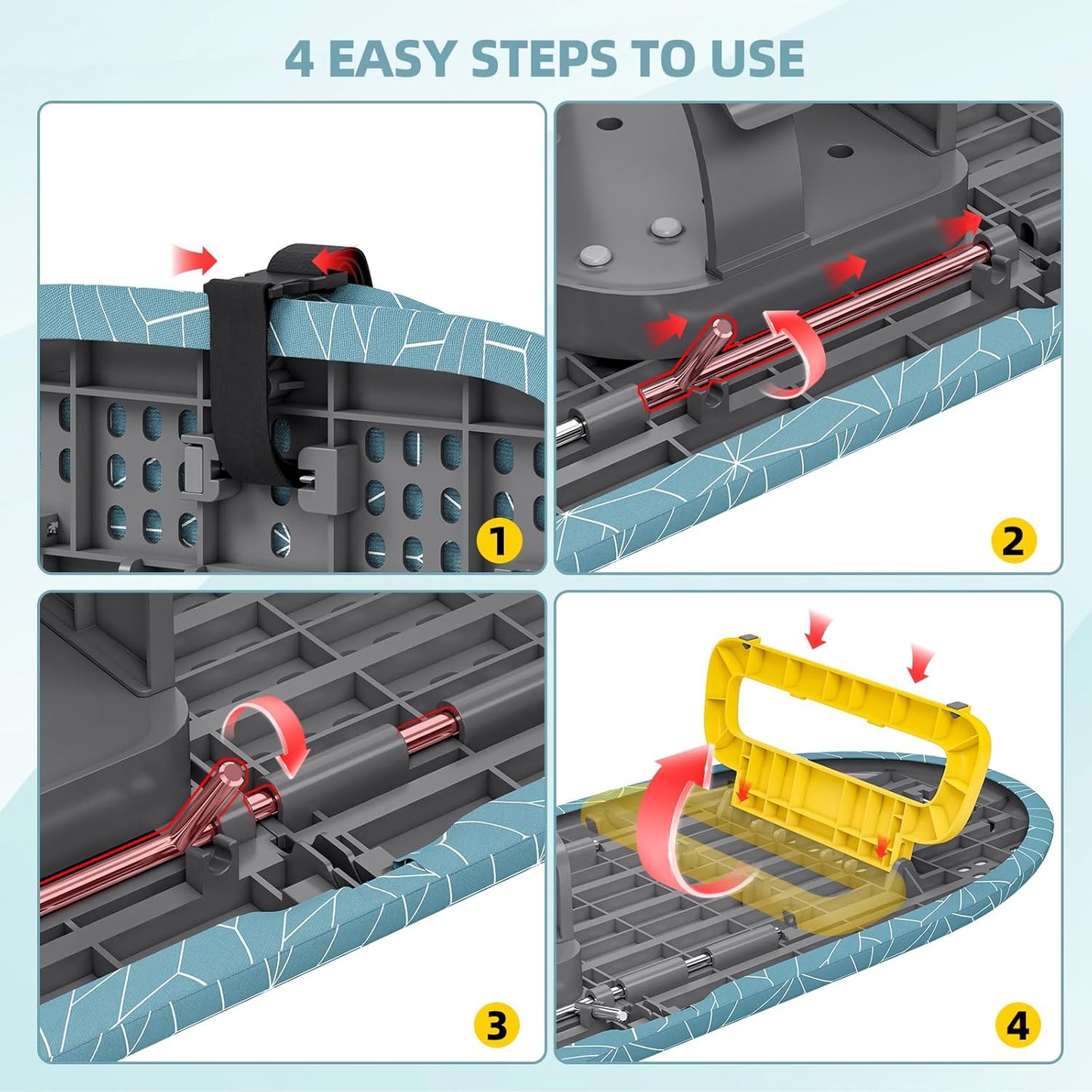 4 EASY STEPS TO USE

1

2

3

4