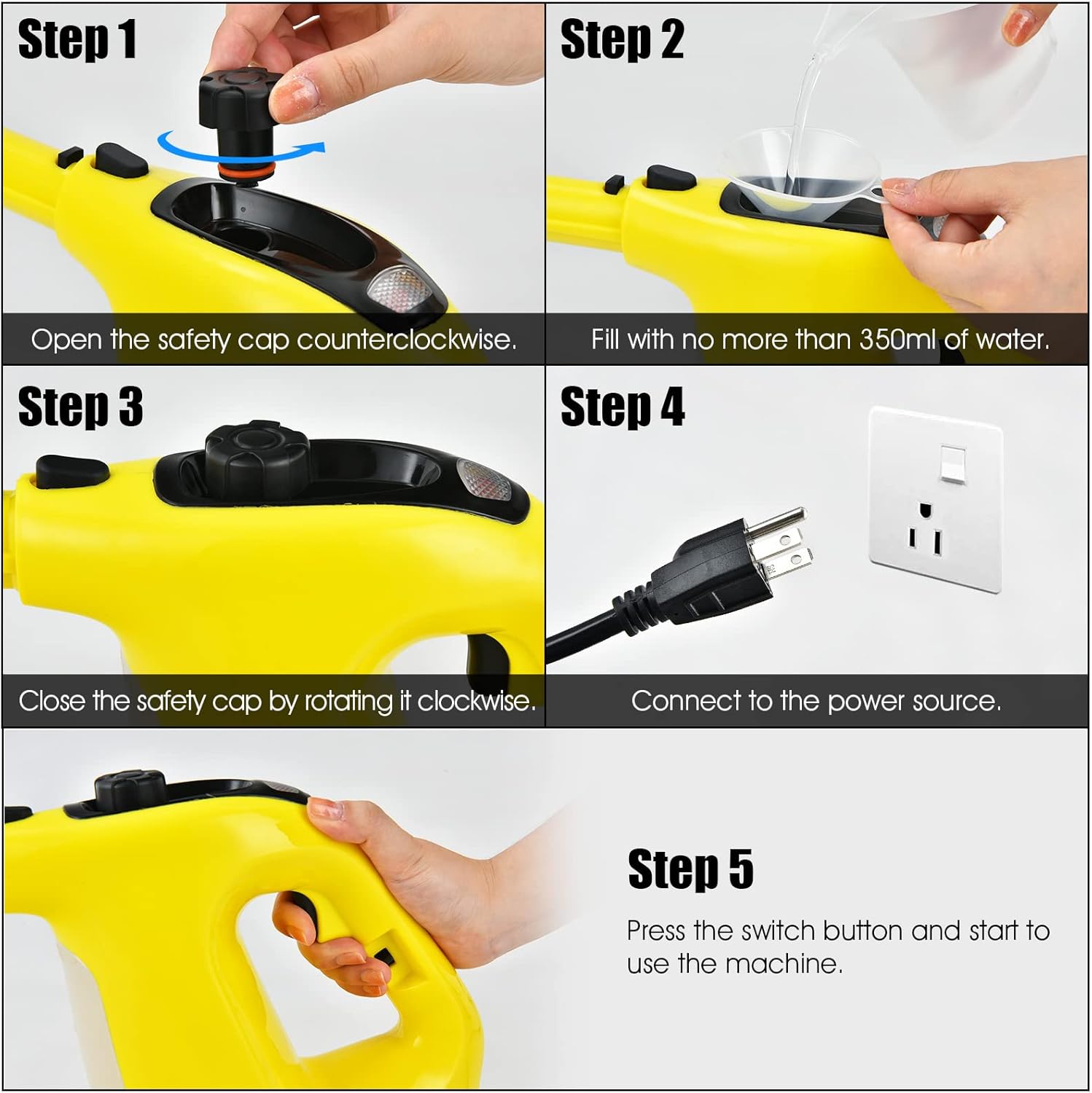 Step 1

Open the safety cap counterclockwise.

Step 2

Fill with no more than 350ml of water.

Step 3

Close the safety cap by rotating it clockwise.

Step 4

Connect to the power source.

Step 5

Press the switch button and start to use the machine.