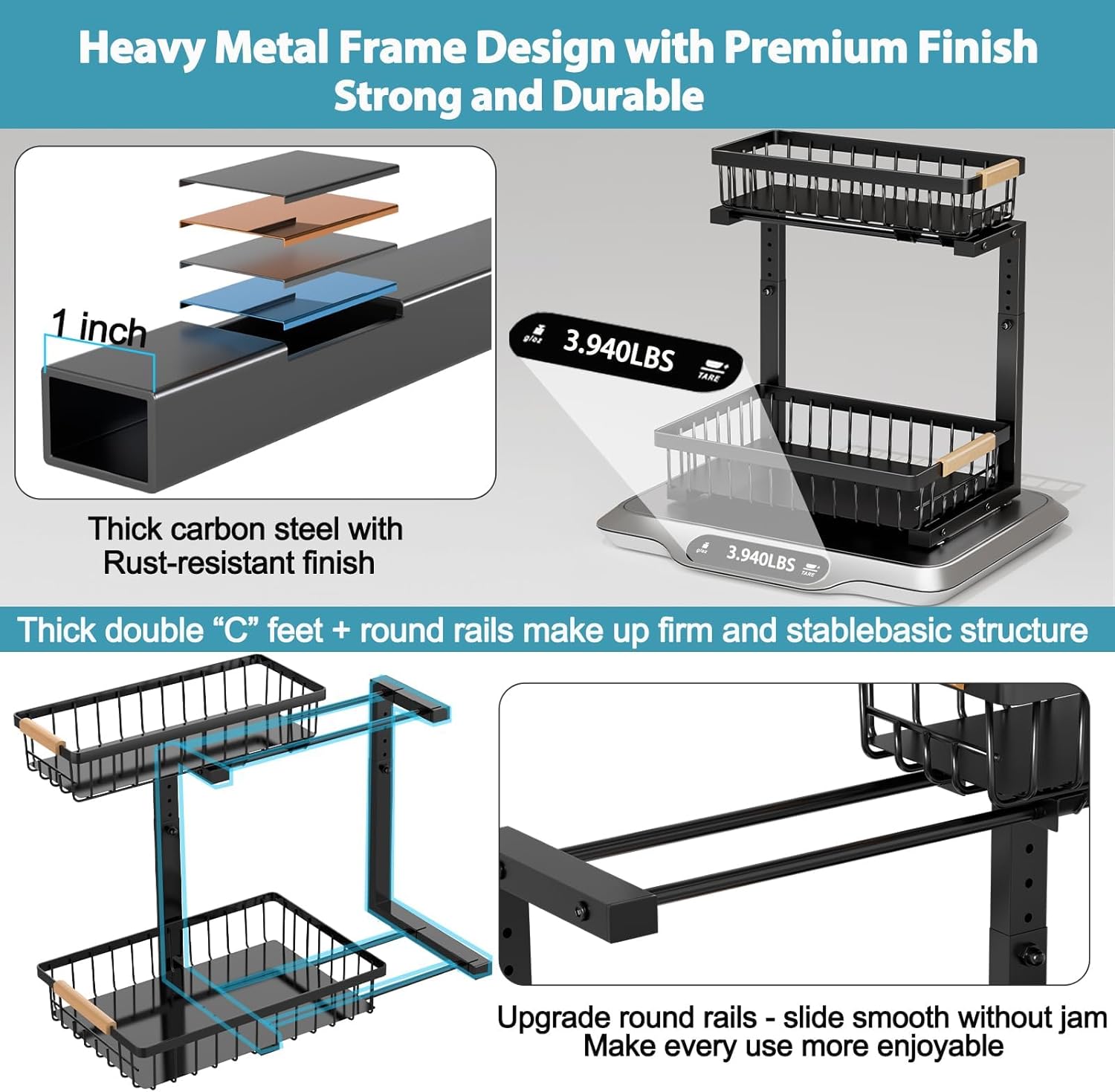 Heavy Metal Frame Design with Premium Finish
Strong and Durable

1 inch

Thick carbon steel with Rust-resistant finish

g/oz 3.940LBS TARE

g/oz 3.940LBS TARE

Thick double “C” feet + round rails make up firm and stablebasic structure

Upgrade round rails - slide smooth without jam
Make every use more enjoyable