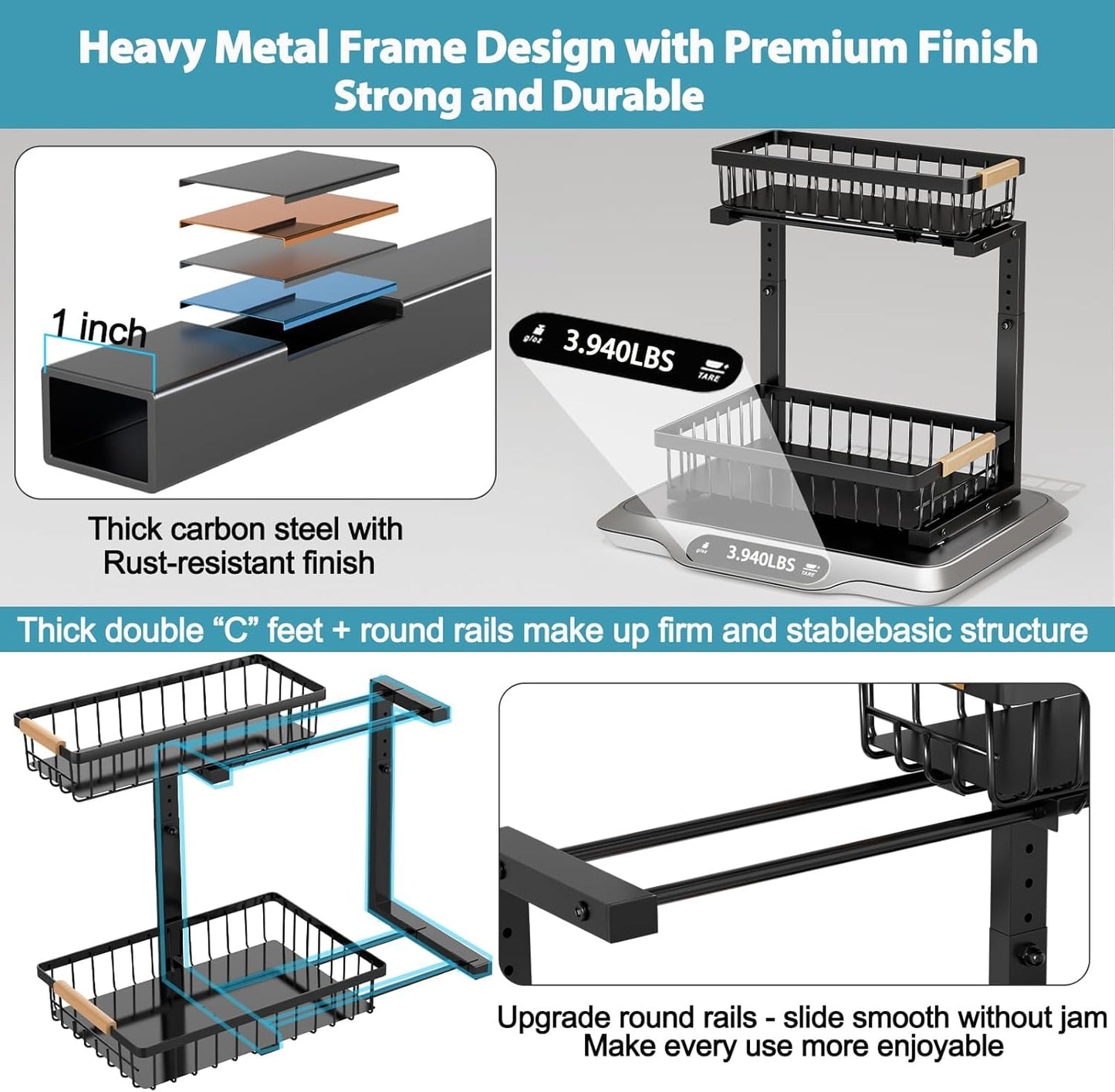 Heavy Metal Frame Design with Premium Finish
Strong and Durable

1 inch

Thick carbon steel with Rust-resistant finish

g/oz 3.940LBS TARE

g/oz 3.940LBS TARE

Thick double “C” feet + round rails make up firm and stablebasic structure

Upgrade round rails - slide smooth without jam
Make every use more enjoyable