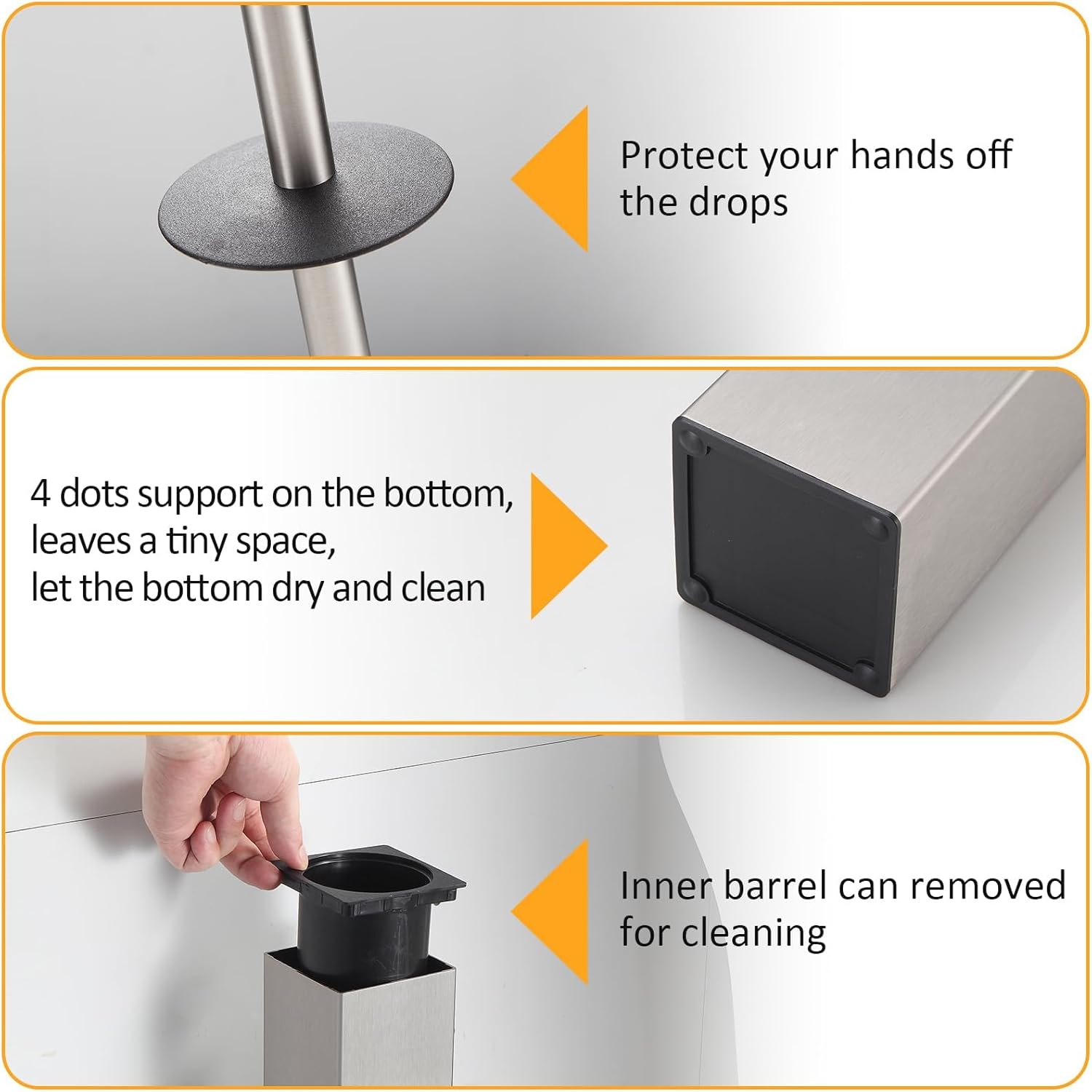 Protect your hands off the drops

4 dots support on the bottom,
leaves a tiny space,
let the bottom dry and clean

Inner barrel can removed for cleaning