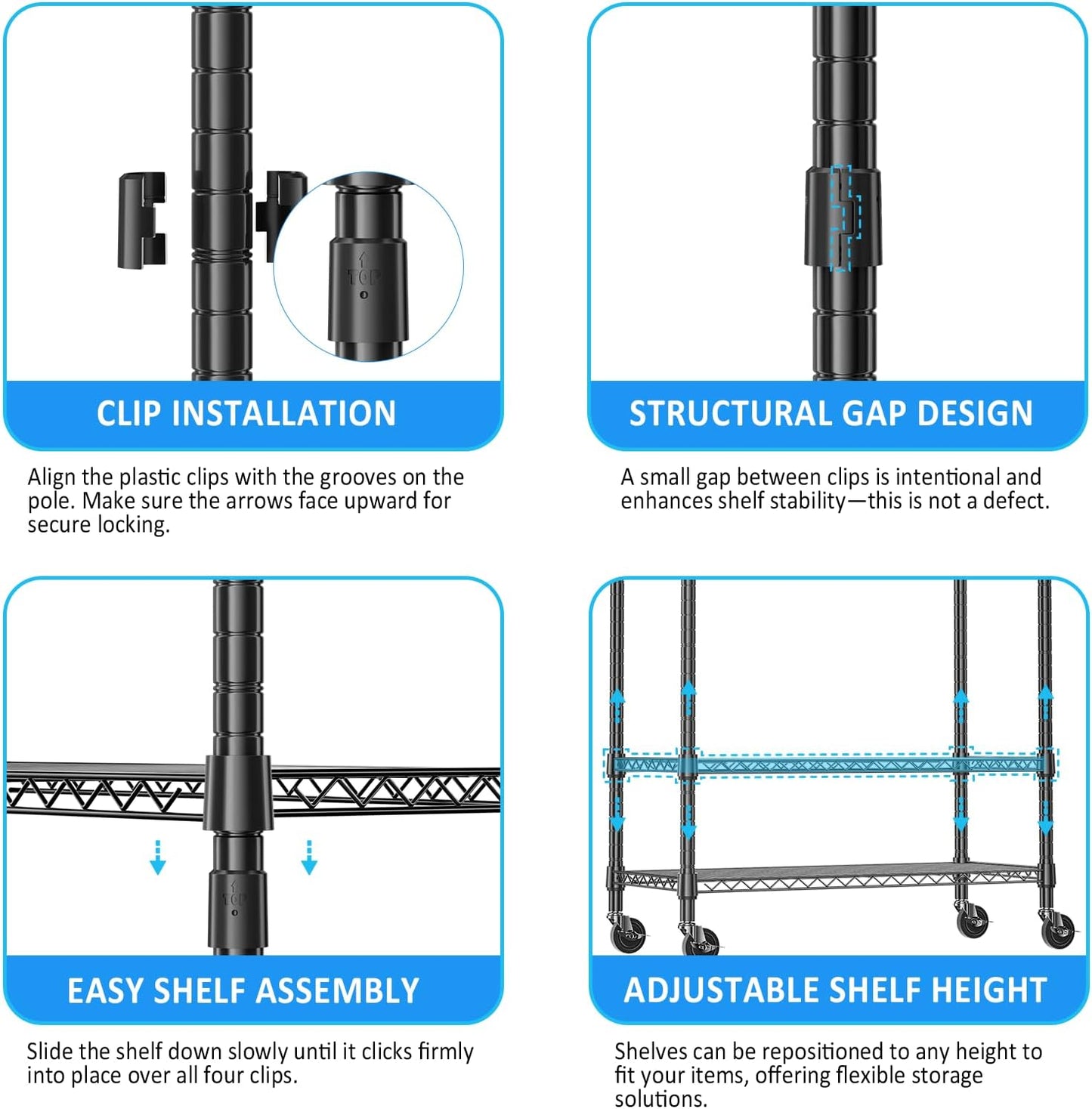 TOP

CLIP INSTALLATION

Align the plastic clips with the grooves on the pole. Make sure the arrows face upward for secure locking.

STRUCTURAL GAP DESIGN

A small gap between clips is intentional and enhances shelf stability—this is not a defect.

TOP

EASY SHELF ASSEMBLY

Slide the shelf down slowly until it clicks firmly into place over all four clips.

ADJUSTABLE SHELF HEIGHT

Shelves can be repositioned to any height to fit your items, offering flexible storage solutions.