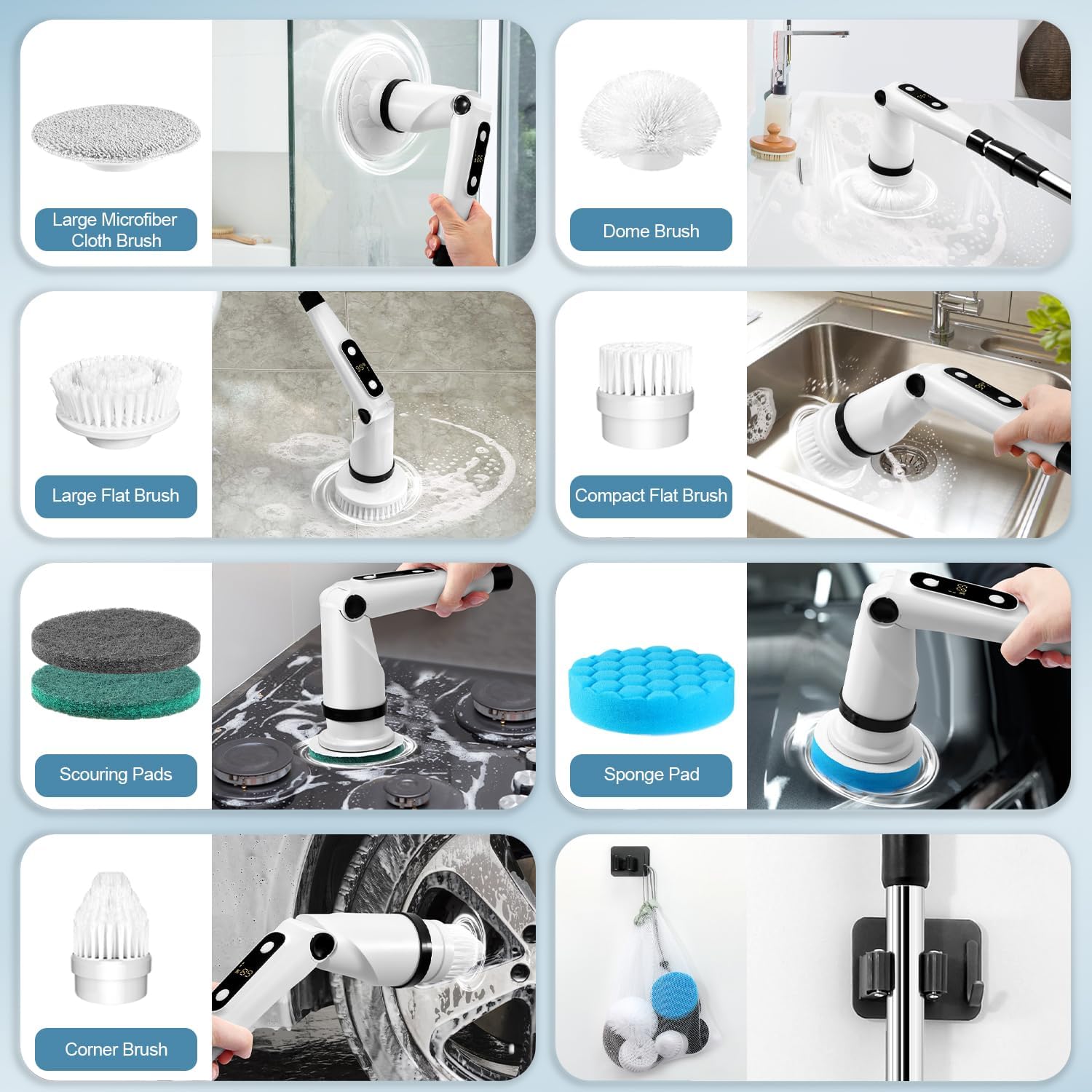 Large Microfiber Cloth Brush

Dome Brush

Large Flat Brush

Compact Flat Brush

Scouring Pads

Sponge Pad

Corner Brush