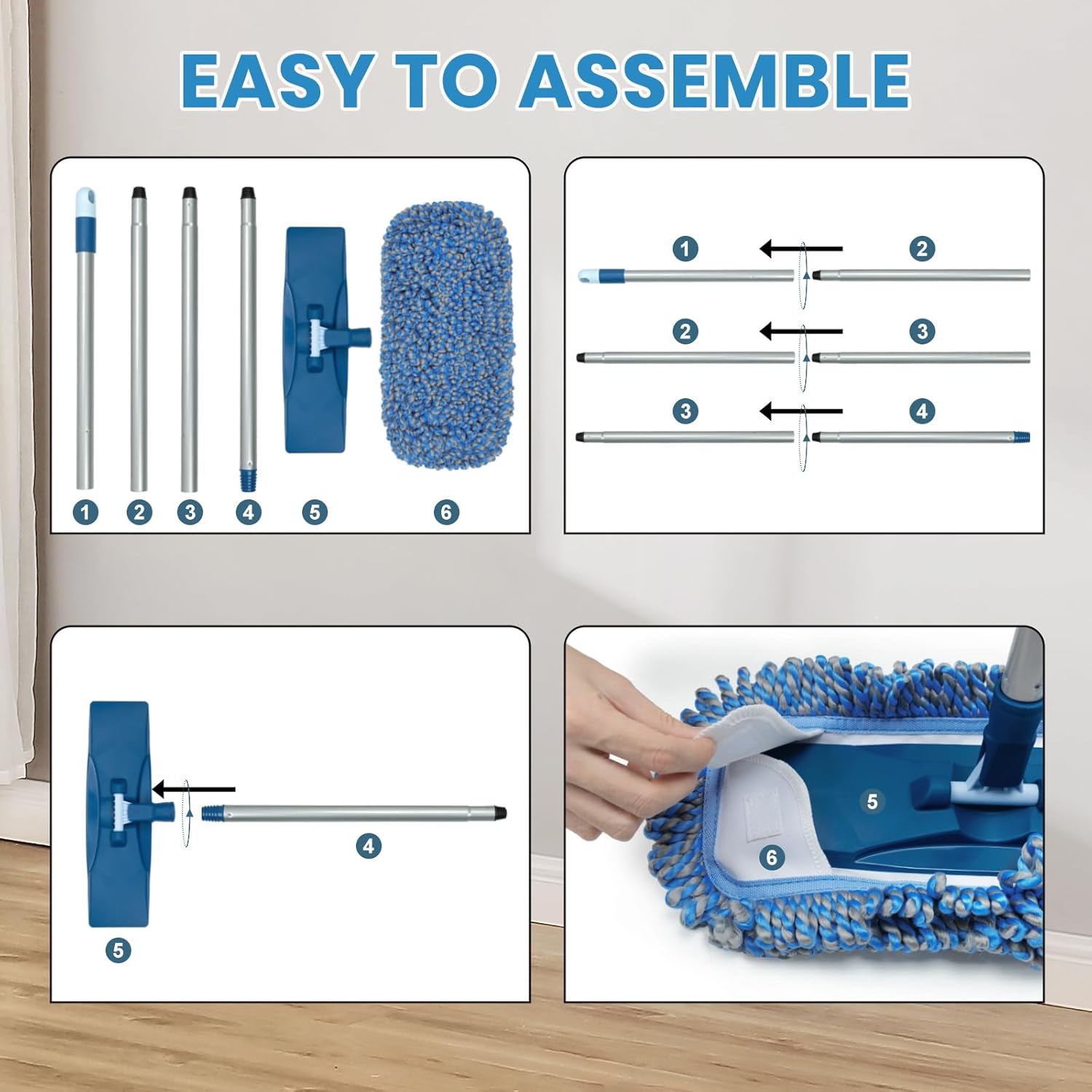 EASY TO ASSEMBLE

1 2 3 4 5 6

1 2
2 3
3 4

4
5

5
6