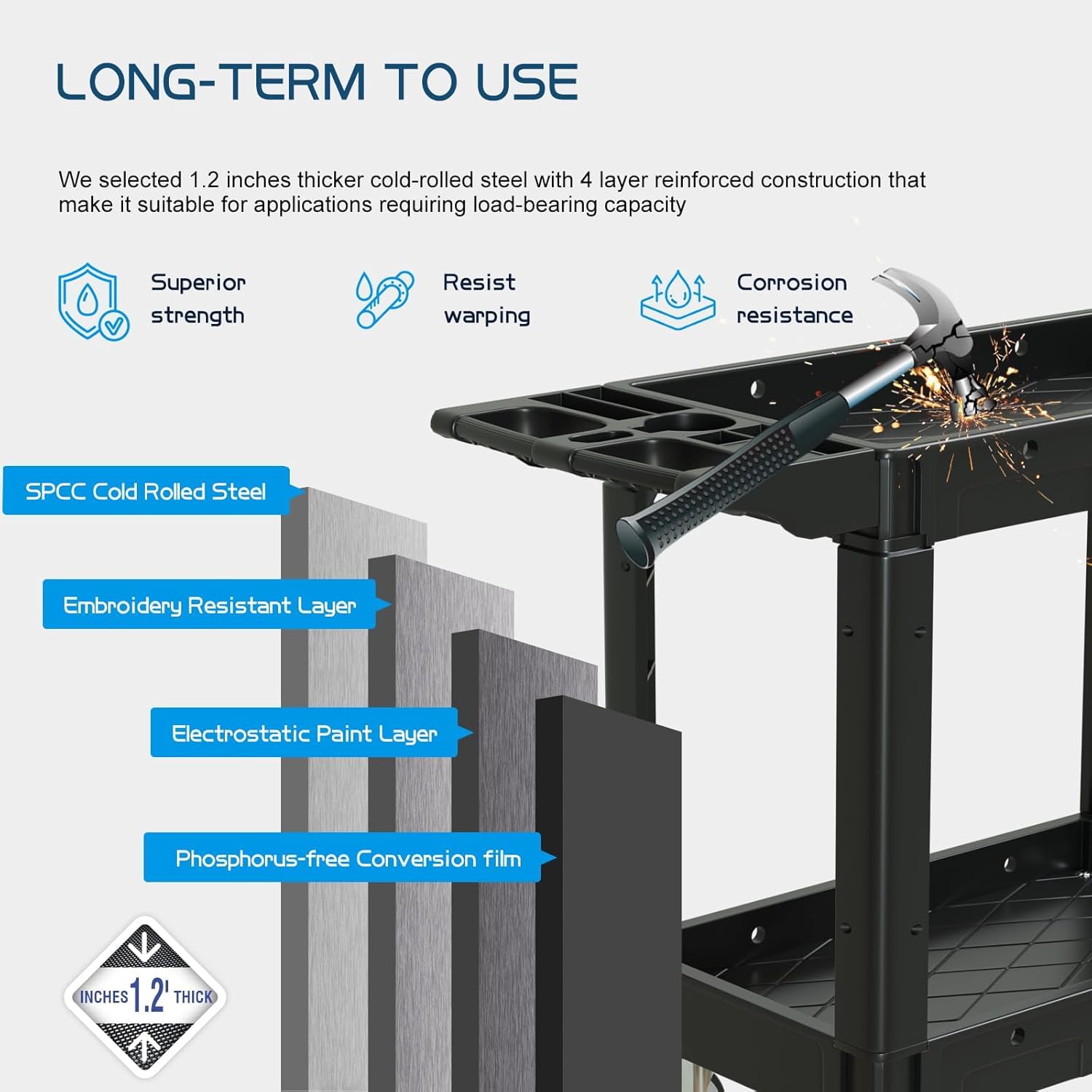 LONG-TERM TO USE

We selected 1.2 inches thicker cold-rolled steel with 4 layer reinforced construction that make it suitable for applications requiring load-bearing capacity

Superior strength

Resist warping

Corrosion resistance

SPCC Cold Rolled Steel

Embroidery Resistant Layer

Electrostatic Paint Layer

Phosphorus-free Conversion film

INCHES 1.2' THICK