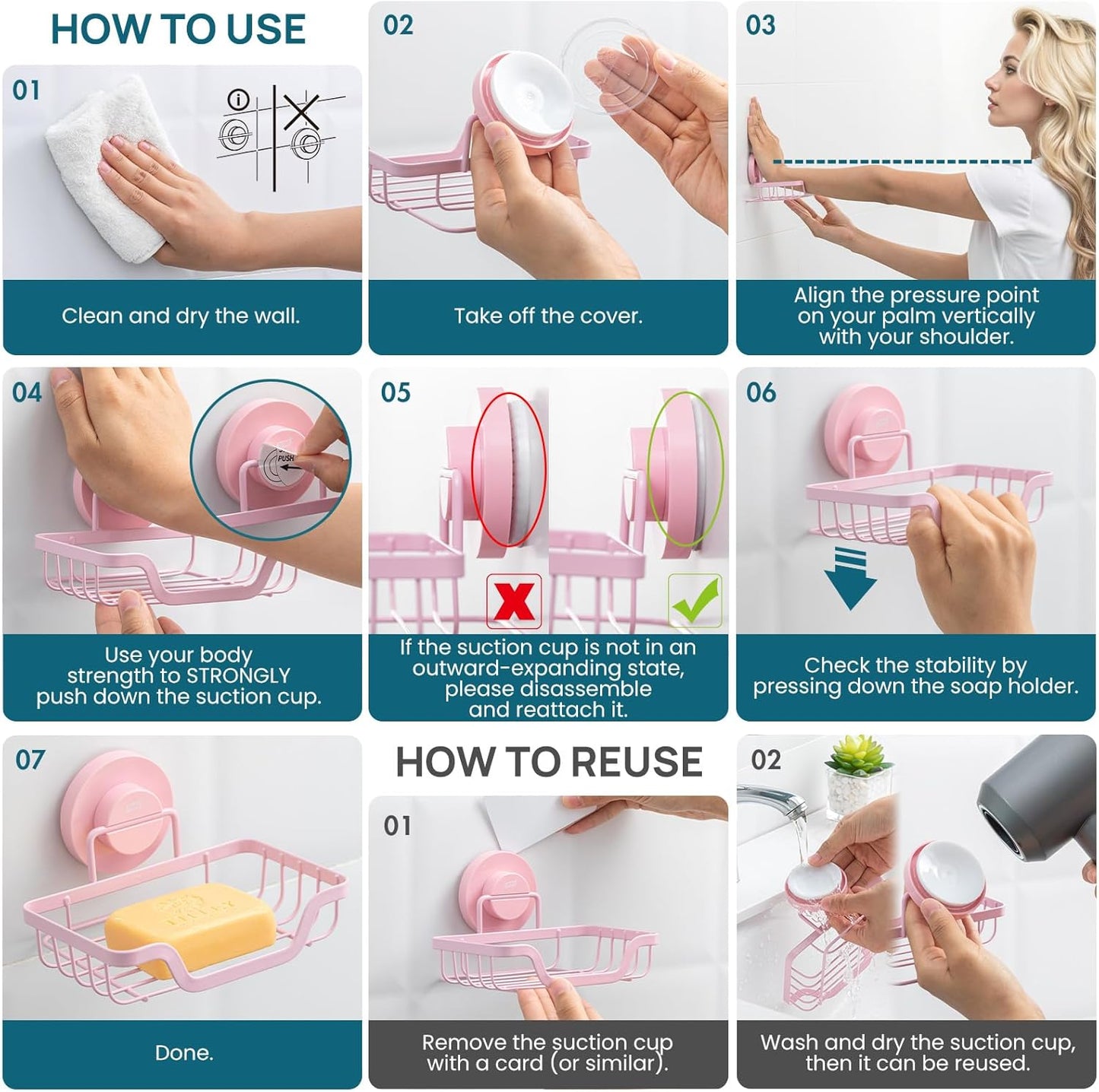 HOW TO USE

01

Clean and dry the wall.

02

Take off the cover.

03

Align the pressure point on your palm vertically with your shoulder.

04

PUSH

Use your body strength to STRONGLY push down the suction cup.

05

If the suction cup is not in an outward-expanding state, please disassemble and reattach it.

06

Check the stability by pressing down the soap holder.

07

Done.

HOW TO REUSE

01

Remove the suction cup with a card (or similar).

02

Wash and dry the suction cup, then it can be reused.