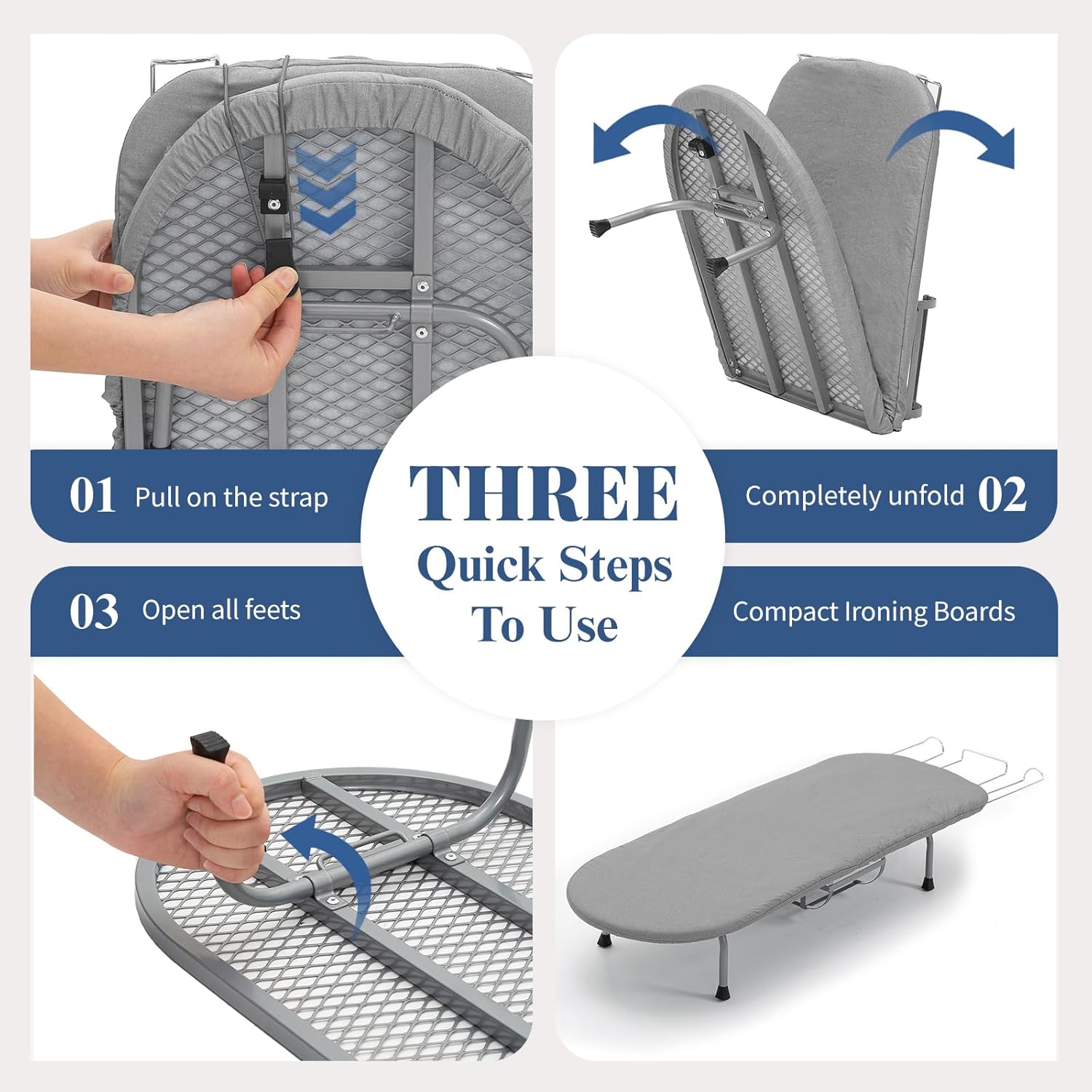 01 Pull on the strap

THREE
Quick Steps
To Use

Completely unfold 02

03 Open all feets

Compact Ironing Boards