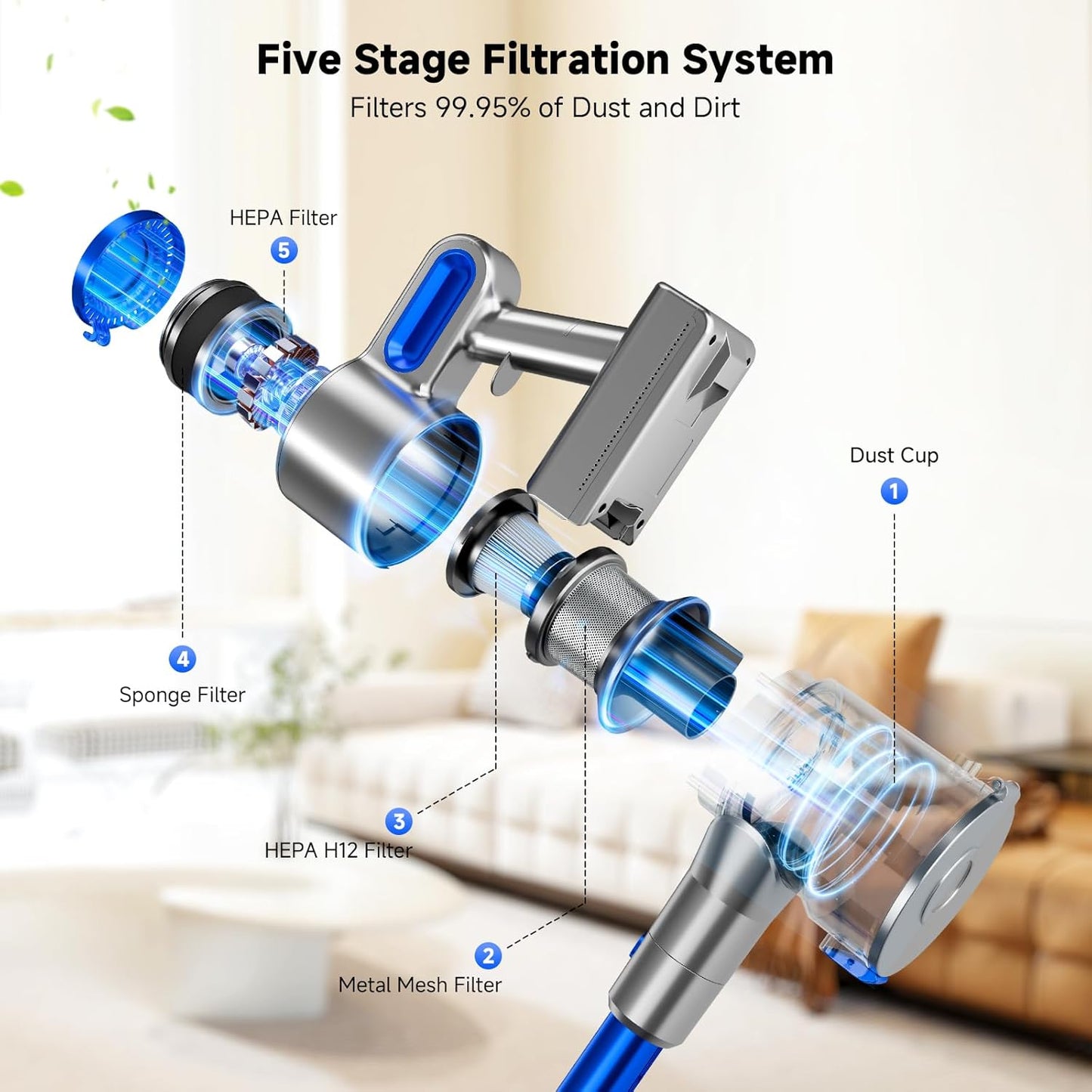 Five Stage Filtration System

Filters 99.95% of Dust and Dirt

HEPA Filter
5

Dust Cup
1

4
Sponge Filter

3
HEPA H12 Filter

2
Metal Mesh Filter