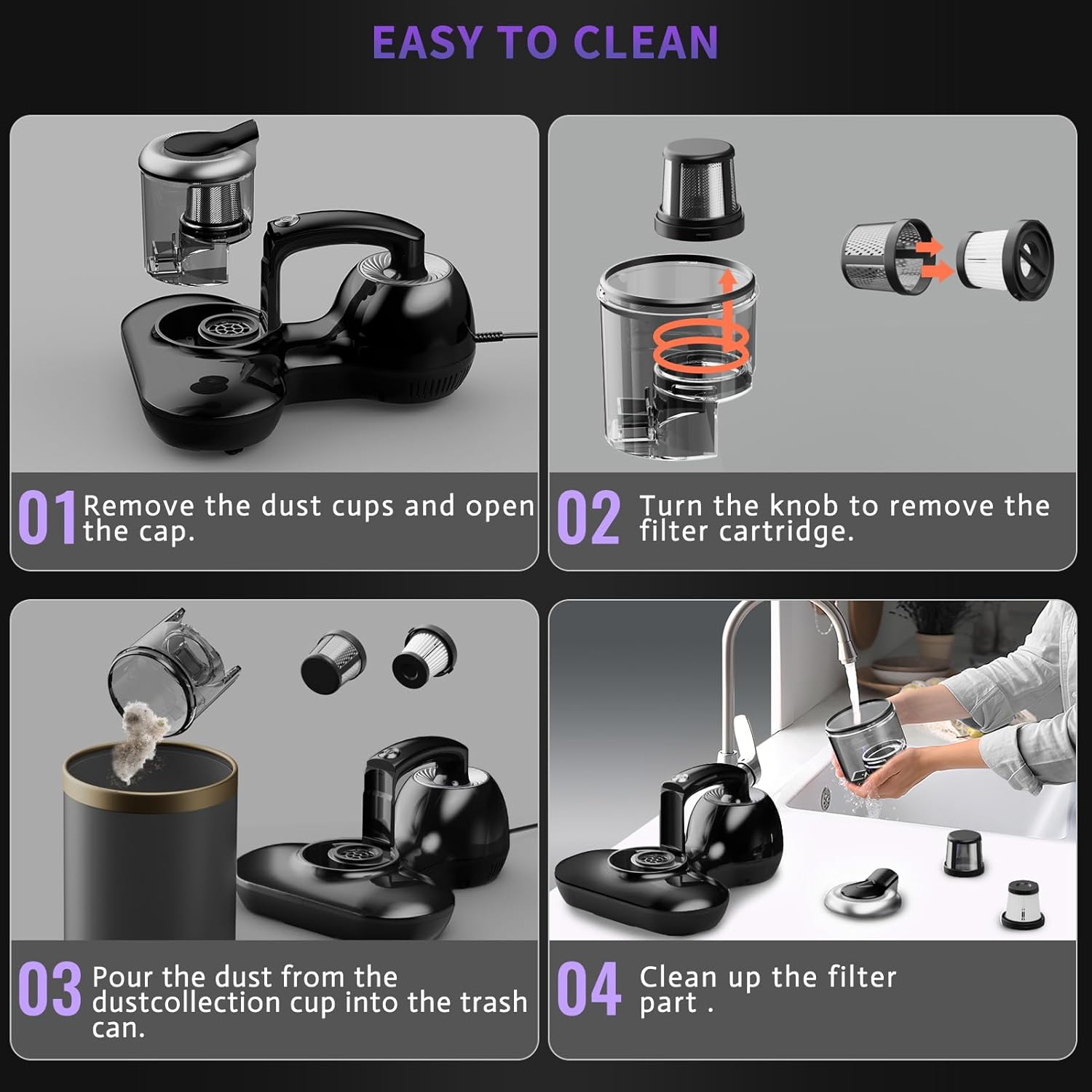 EASY TO CLEAN

01 Remove the dust cups and open the cap.

02 Turn the knob to remove the filter cartridge.

03 Pour the dust from the dustcollection cup into the trash can.

04 Clean up the filter part .