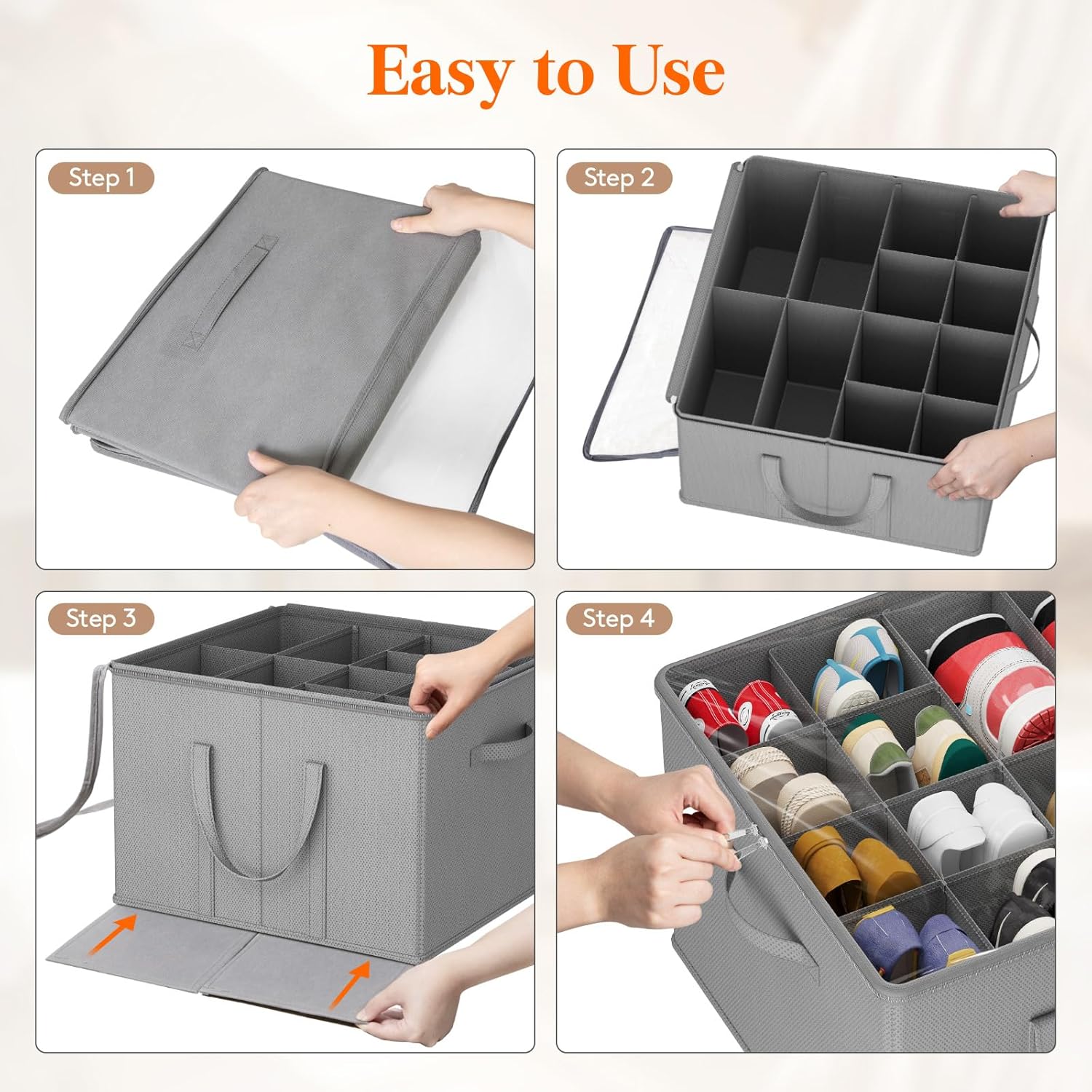 Easy to Use

Step 1

Step 2

Step 3

Step 4