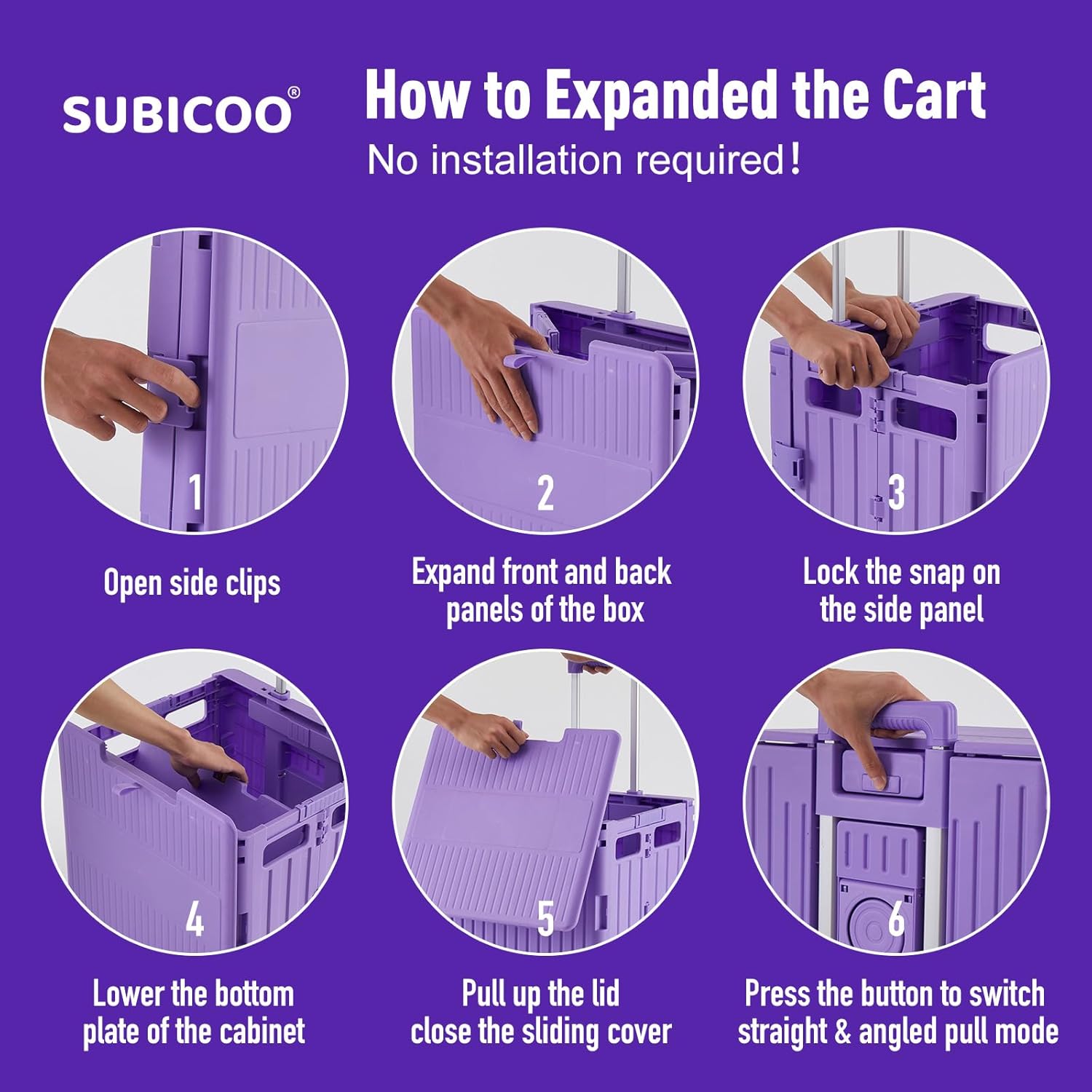 SUBICOO®

How to Expanded the Cart

No installation required!

1

Open side clips

2

Expand front and back panels of the box

3

Lock the snap on the side panel

4

Lower the bottom plate of the cabinet

5

Pull up the lid close the sliding cover

6

Press the button to switch straight & angled pull mode