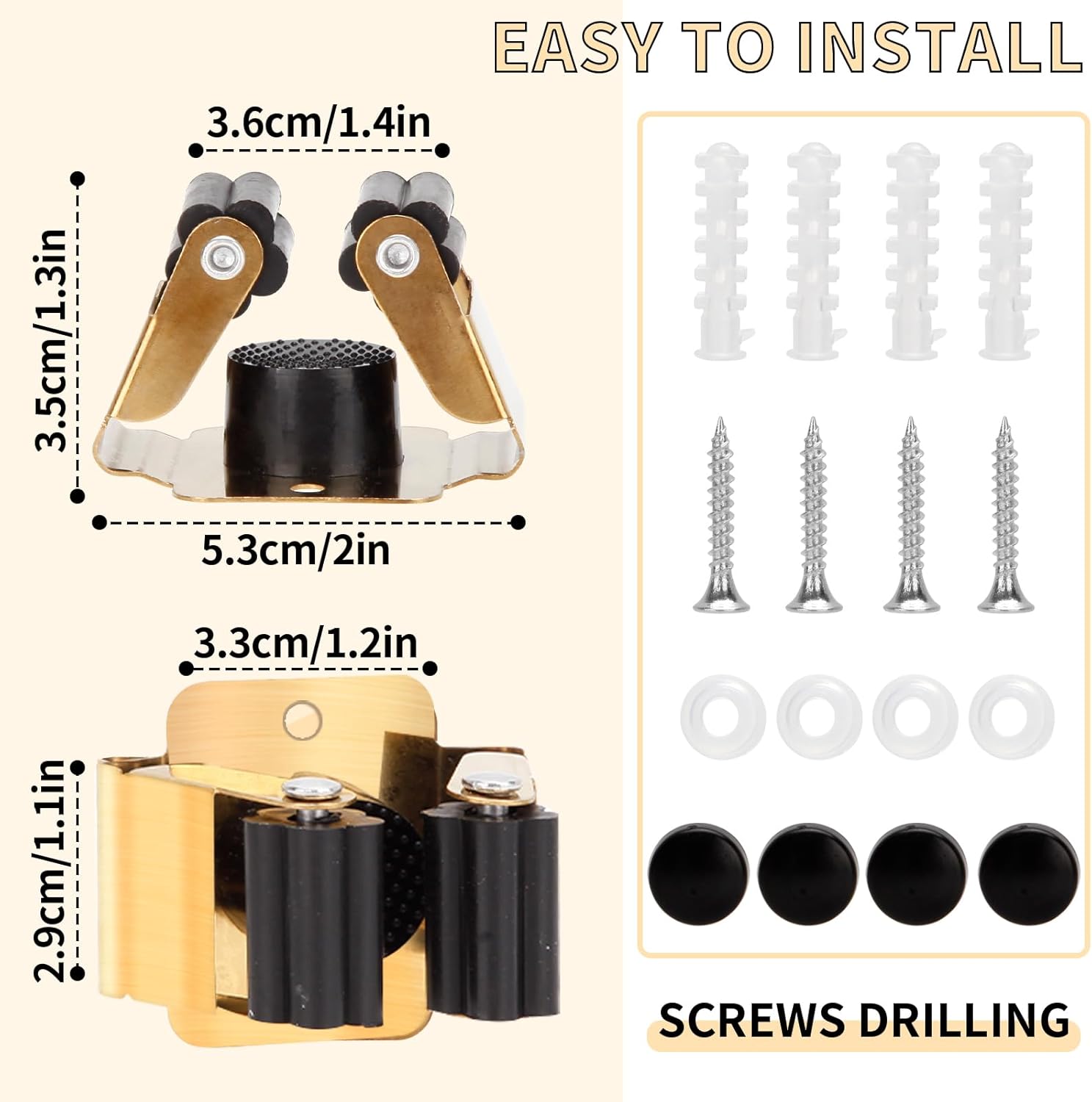 EASY TO INSTALL

3.6cm/1.4in

3.5cm/1.3in

5.3cm/2in

3.3cm/1.2in

2.9cm/1.1in

SCREWS DRILLING