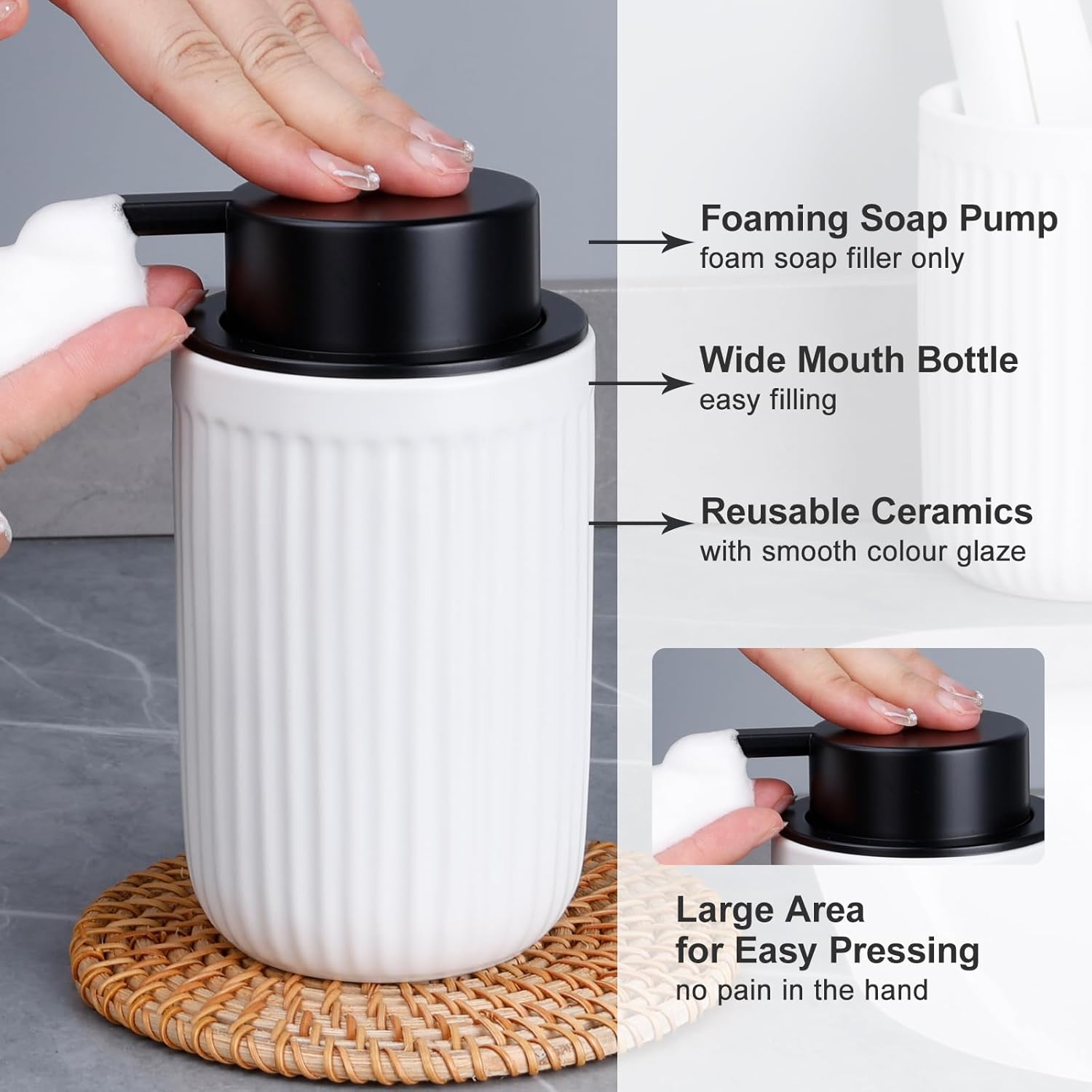 Foaming Soap Pump
foam soap filler only

Wide Mouth Bottle
easy filling

Reusable Ceramics
with smooth colour glaze

Large Area
for Easy Pressing
no pain in the hand