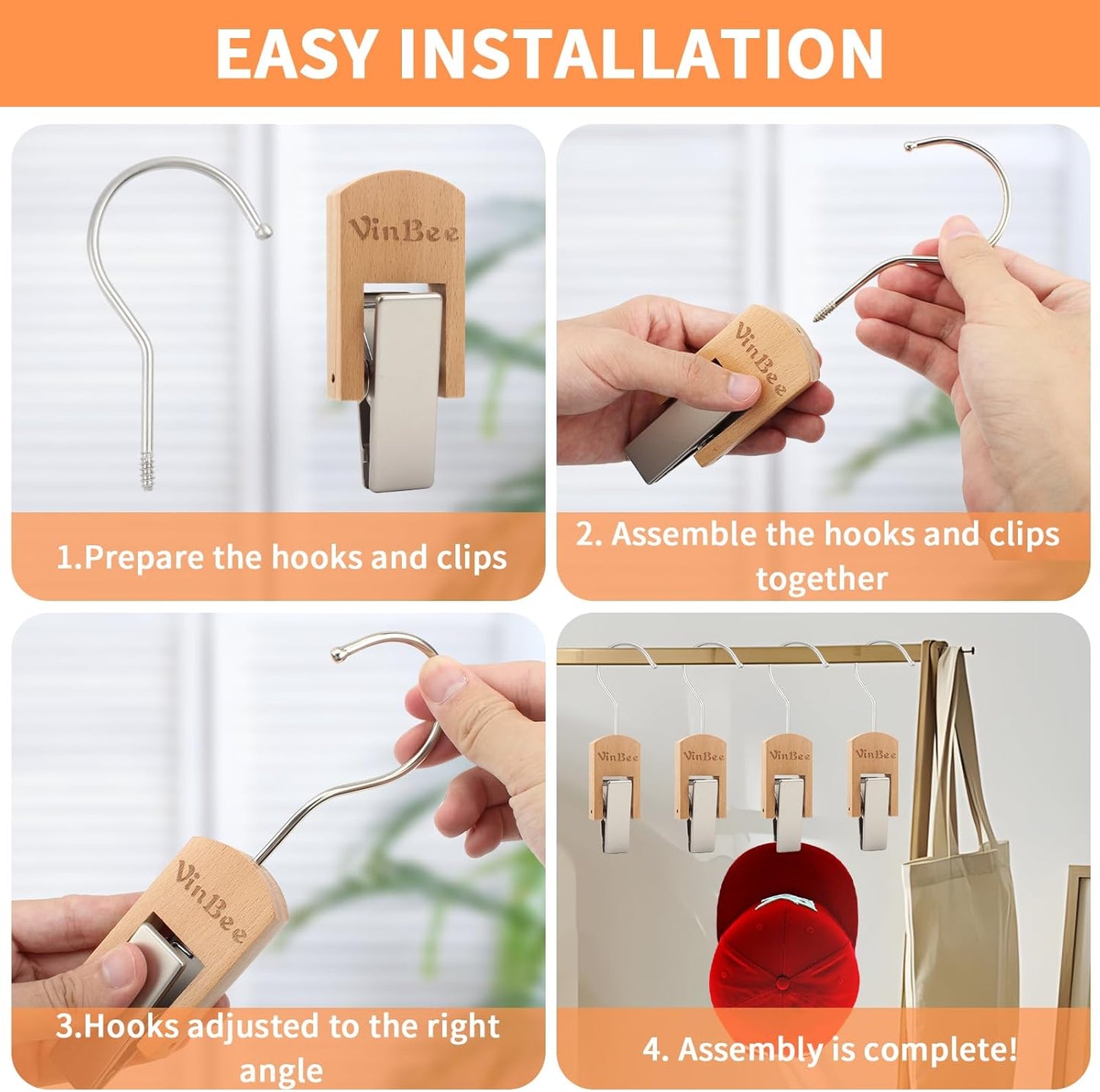 EASY INSTALLATION

VinBee

1.Prepare the hooks and clips

VinBee

2. Assemble the hooks and clips together

VinBee

3.Hooks adjusted to the right angle

VinBee VinBee VinBee VinBee

4. Assembly is complete!