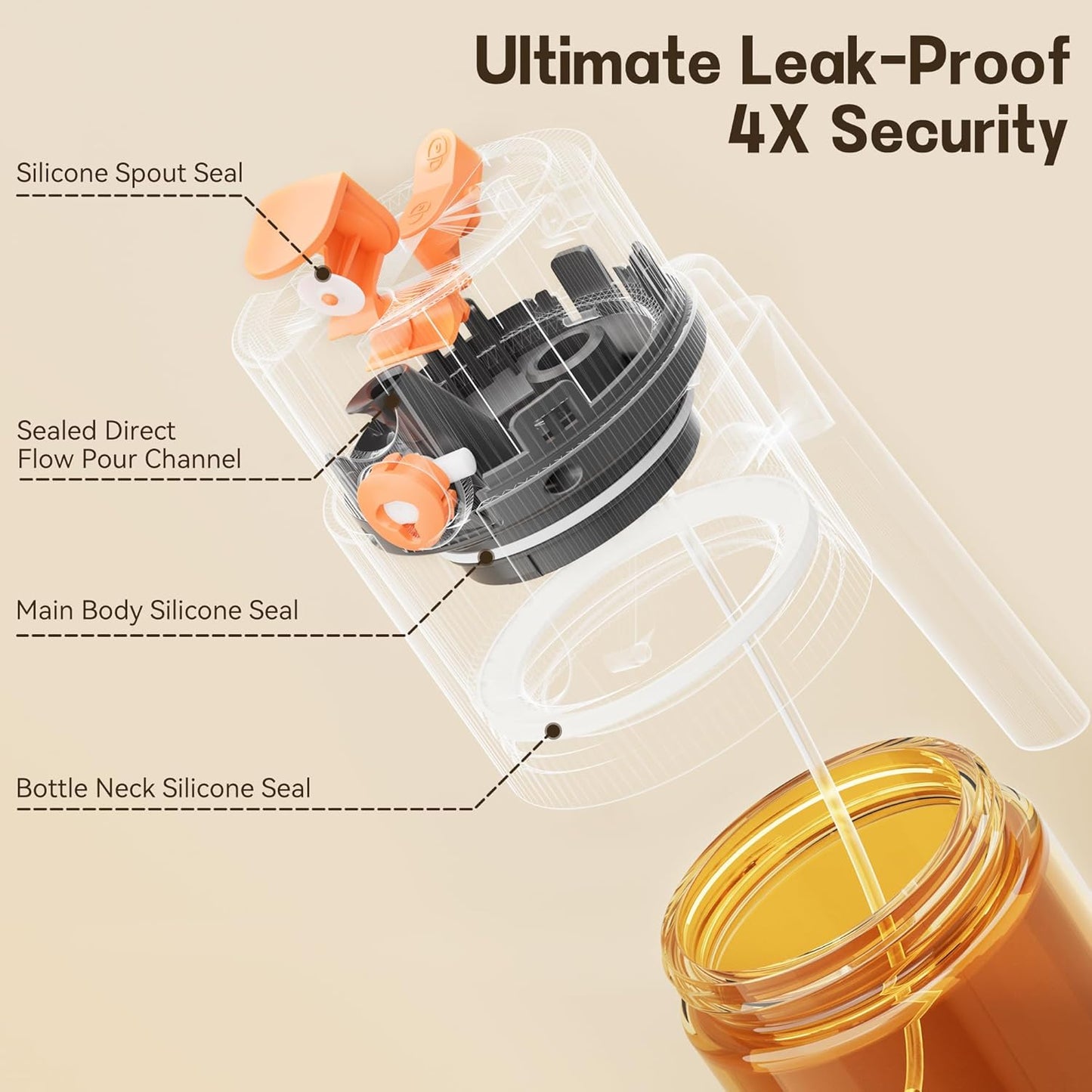 Ultimate Leak-Proof
4X Security

Silicone Spout Seal

Sealed Direct
Flow Pour Channel

Main Body Silicone Seal

Bottle Neck Silicone Seal