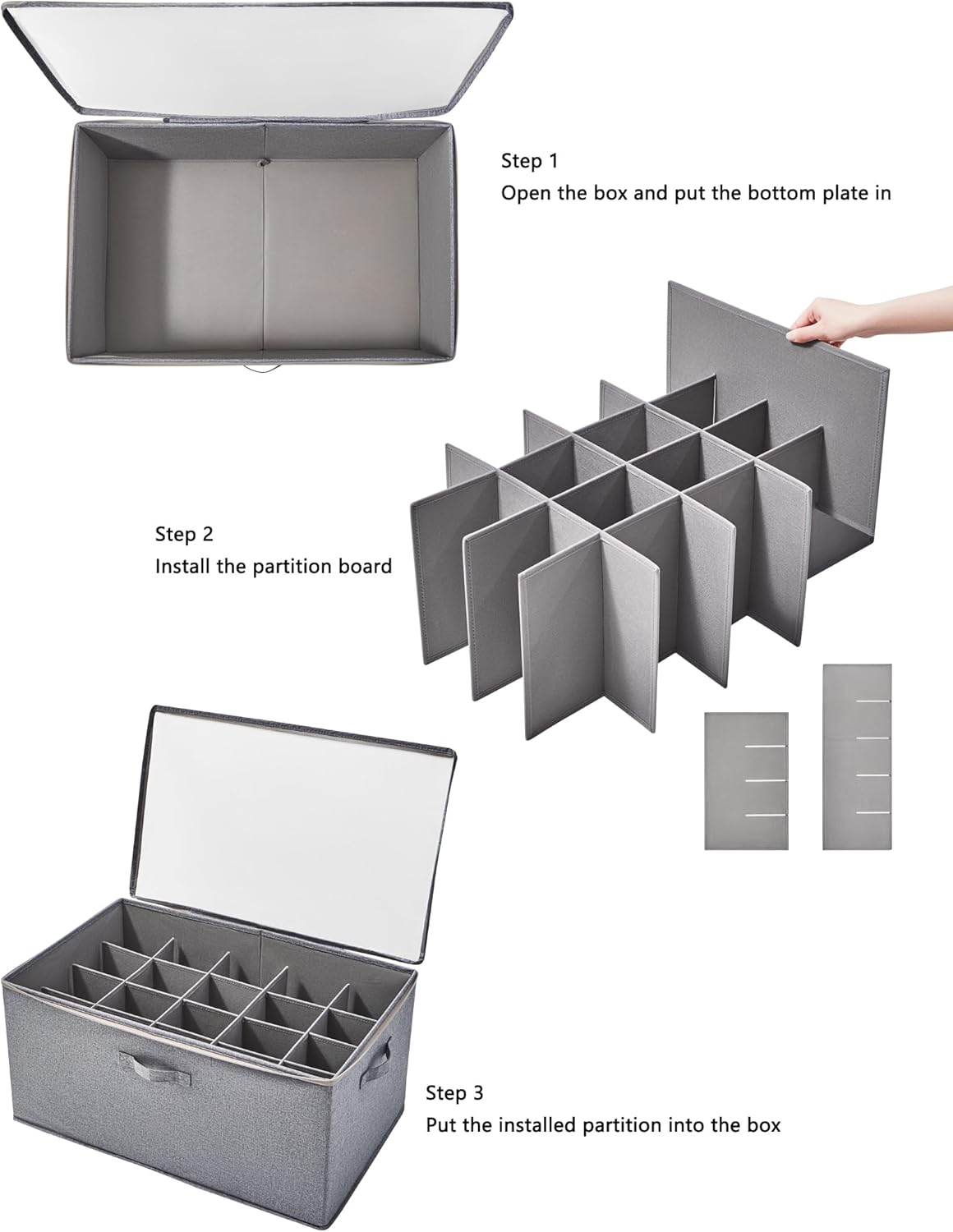 Step 1
Open the box and put the bottom plate in

Step 2
Install the partition board

Step 3
Put the installed partition into the box