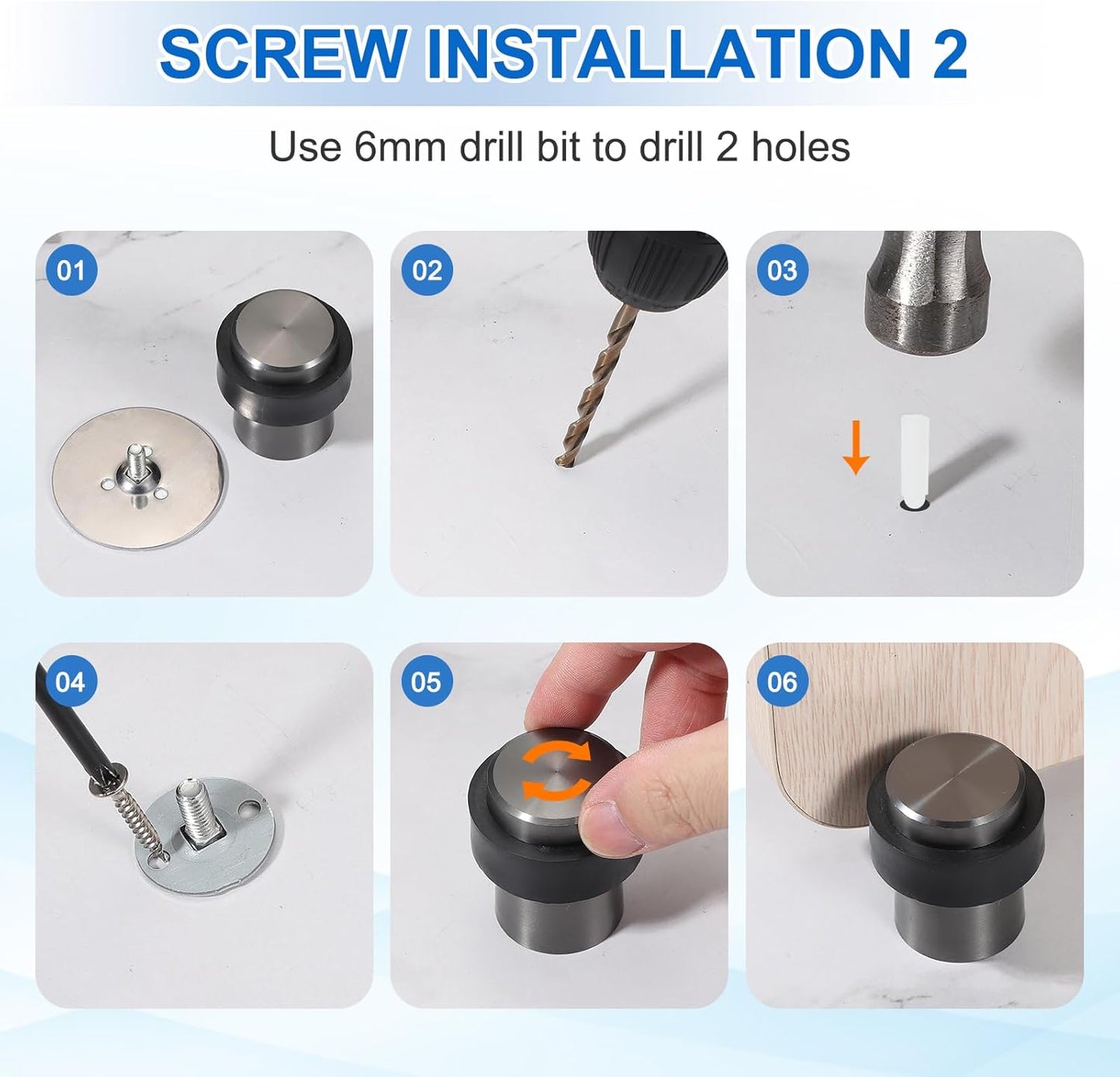 SCREW INSTALLATION 2

Use 6mm drill bit to drill 2 holes

01

02

03

04

05

06