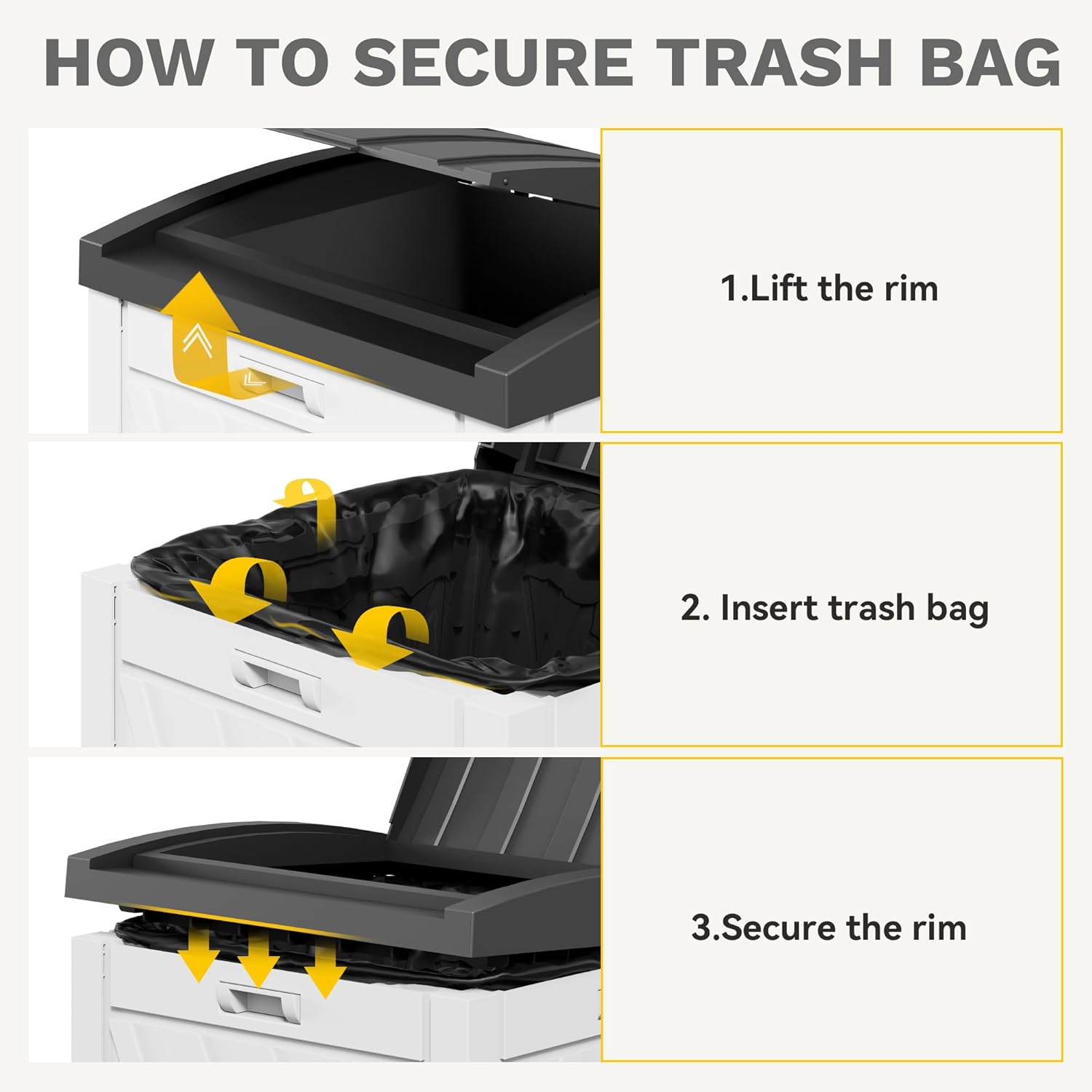 HOW TO SECURE TRASH BAG

1.Lift the rim

2. Insert trash bag

3.Secure the rim