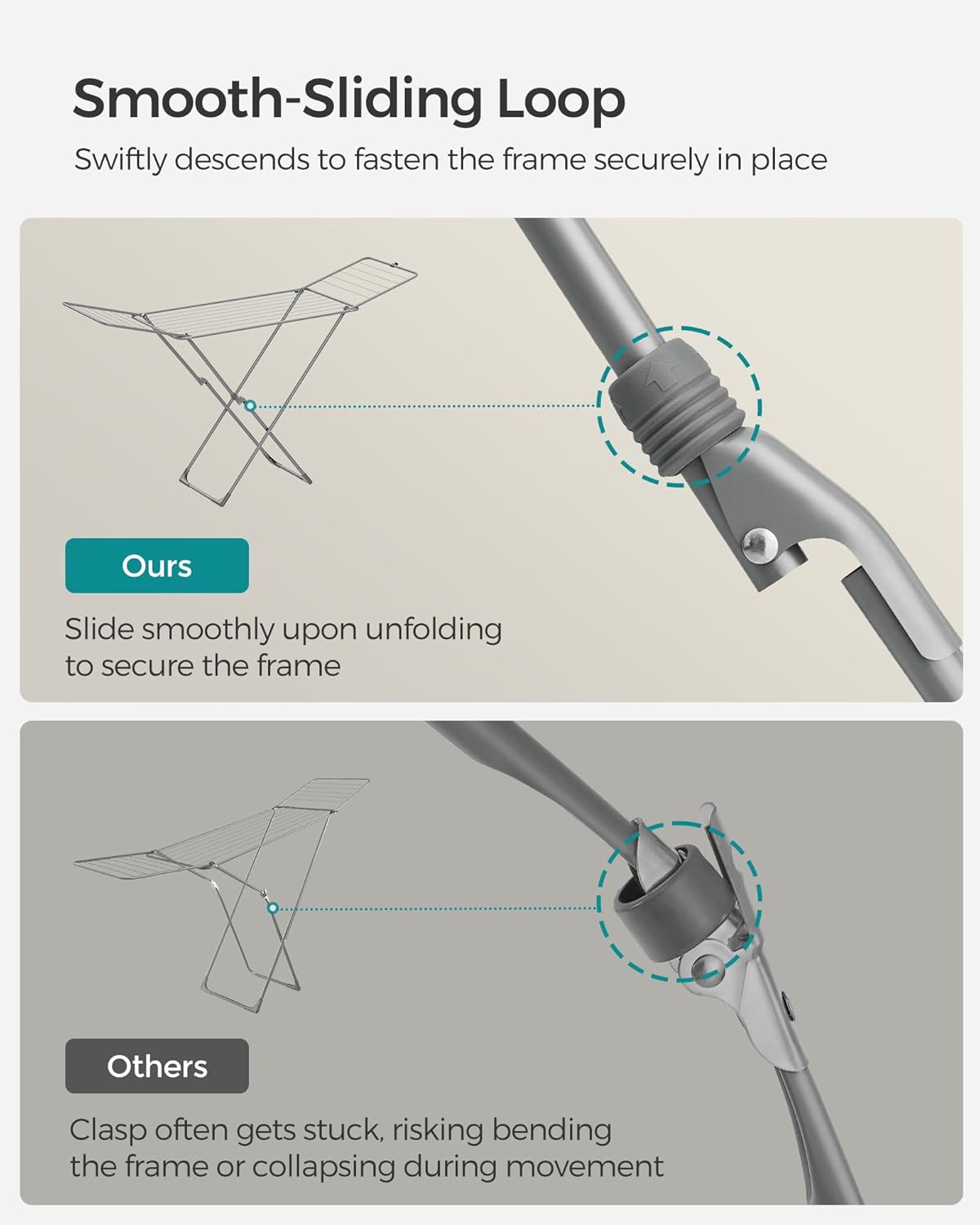 Smooth-Sliding Loop

Swiftly descends to fasten the frame securely in place

Ours

Slide smoothly upon unfolding to secure the frame

Others

Clasp often gets stuck, risking bending the frame or collapsing during movement