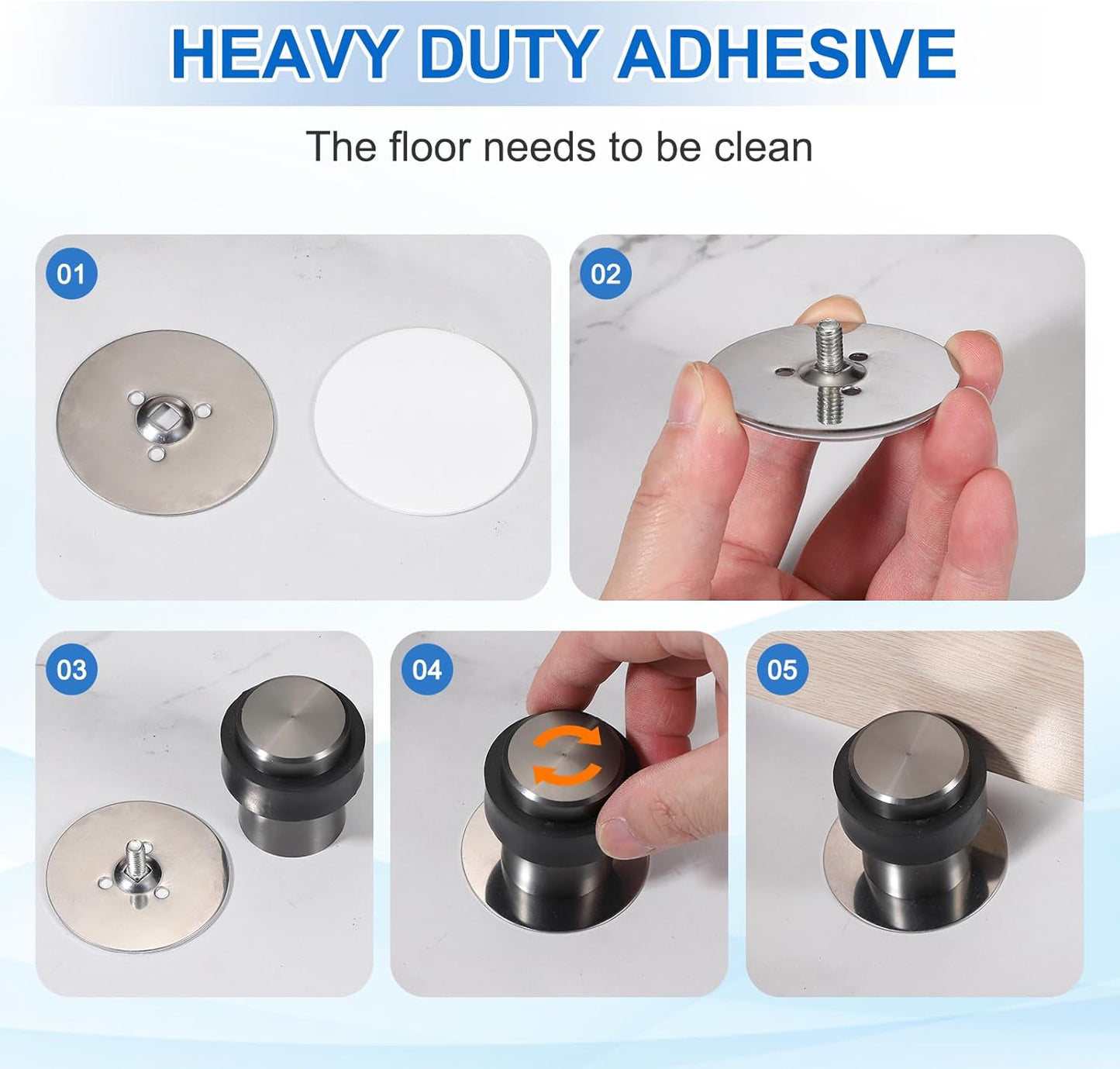 HEAVY DUTY ADHESIVE

The floor needs to be clean

01

02

03

04

05