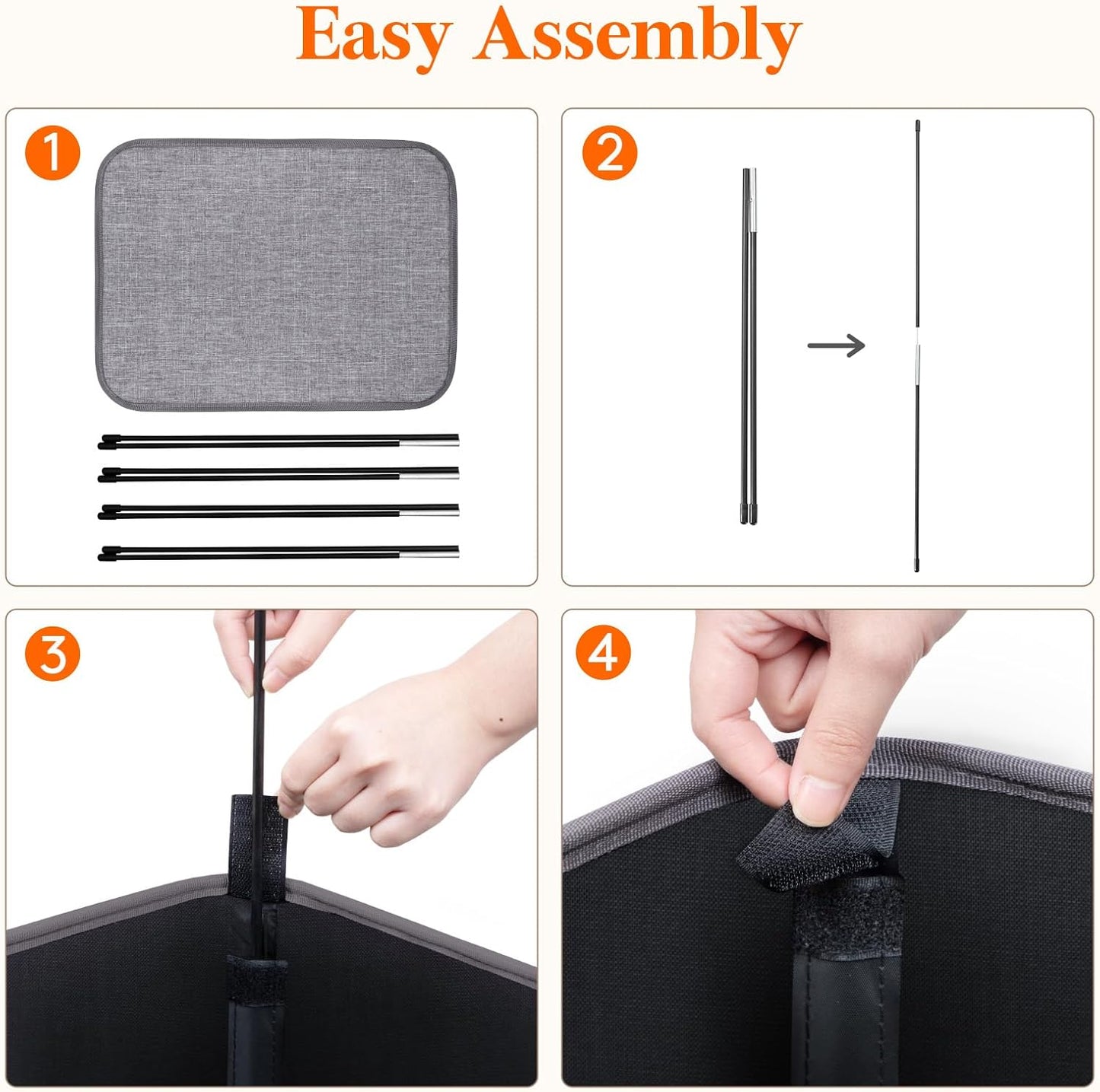 Easy Assembly

1

2

3

4