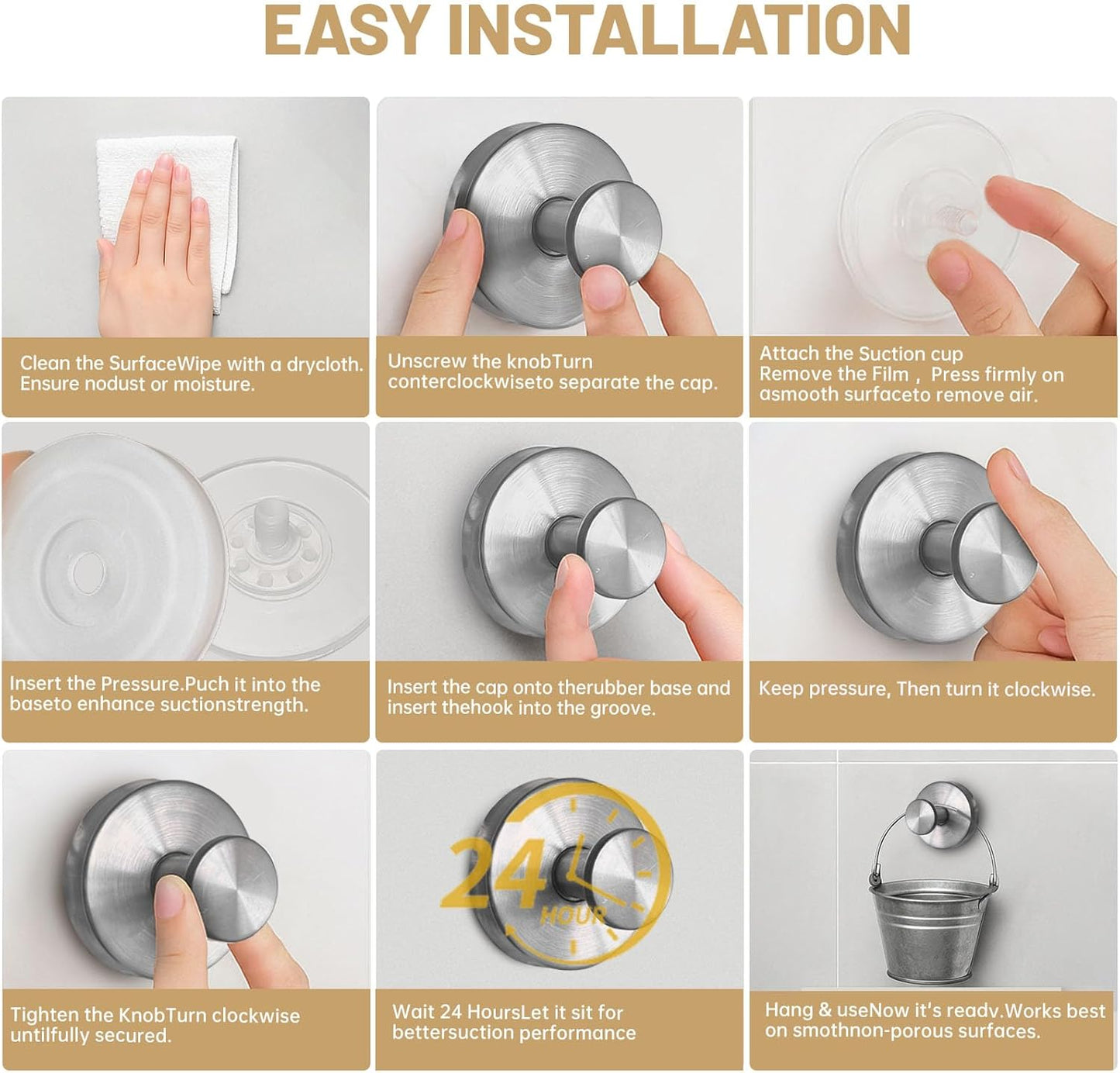 EASY INSTALLATION

Clean the SurfaceWipe with a drycloth. Ensure nodust or moisture.

Unscrew the knobTurn conterclockwiseto separate the cap.

Attach the Suction cup Remove the Film， Press firmly on asmooth surfaceto remove air.

Insert the Pressure.Puch it into the baseto enhance suctionstrength.

Insert the cap onto therubber base and insert thehook into the groove.

Keep pressure, Then turn it clockwise.

Tighten the KnobTurn clockwise untilfully secured.

24 HOUR

Wait 24 HoursLet it sit for bettersuction performance

Hang & useNow it's readv.Works best on smothnon-porous surfaces.