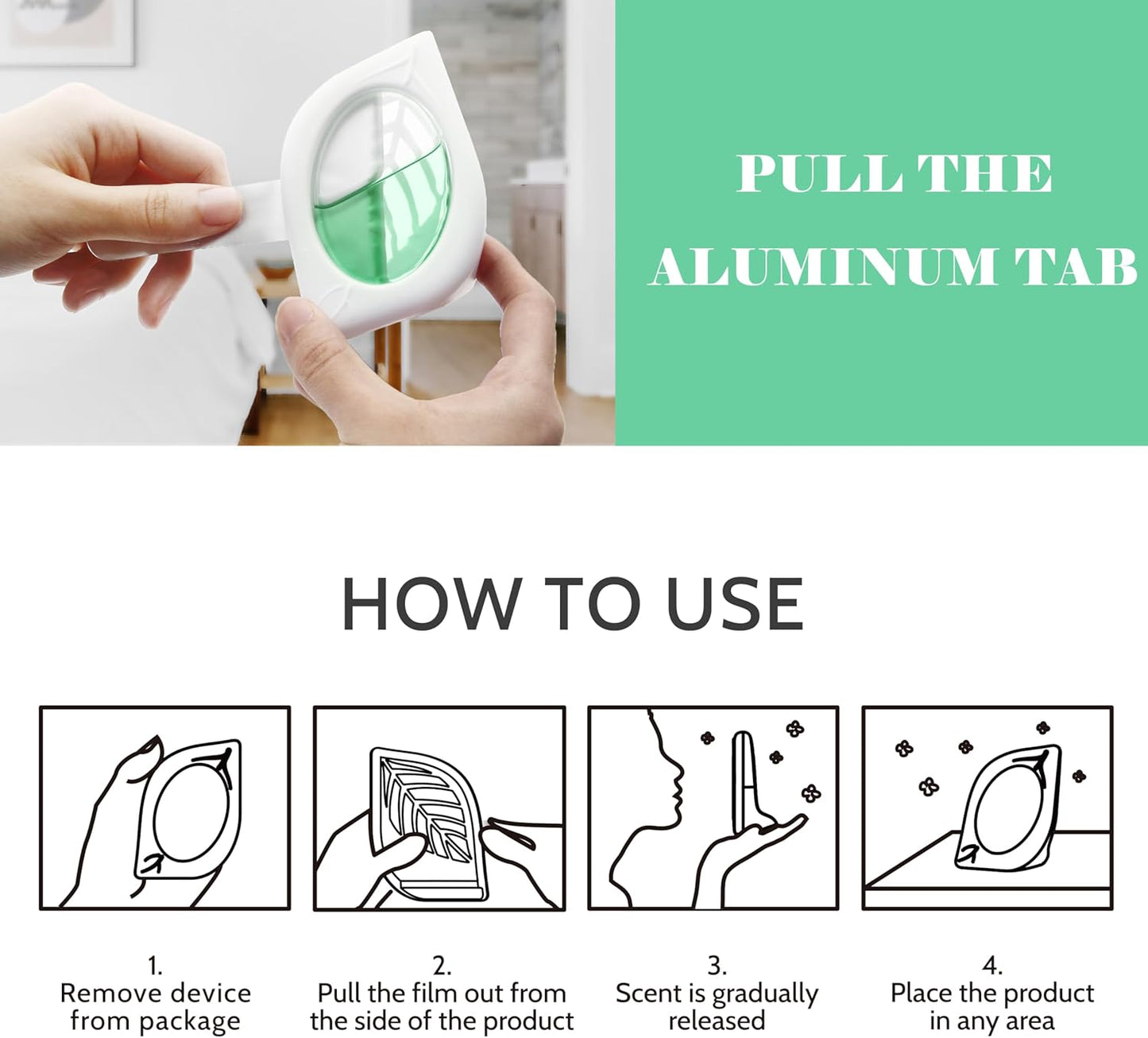 PULL THE ALUMINUM TAB

HOW TO USE

1.
Remove device from package

2.
Pull the film out from the side of the product

3.
Scent is gradually released

4.
Place the product in any area