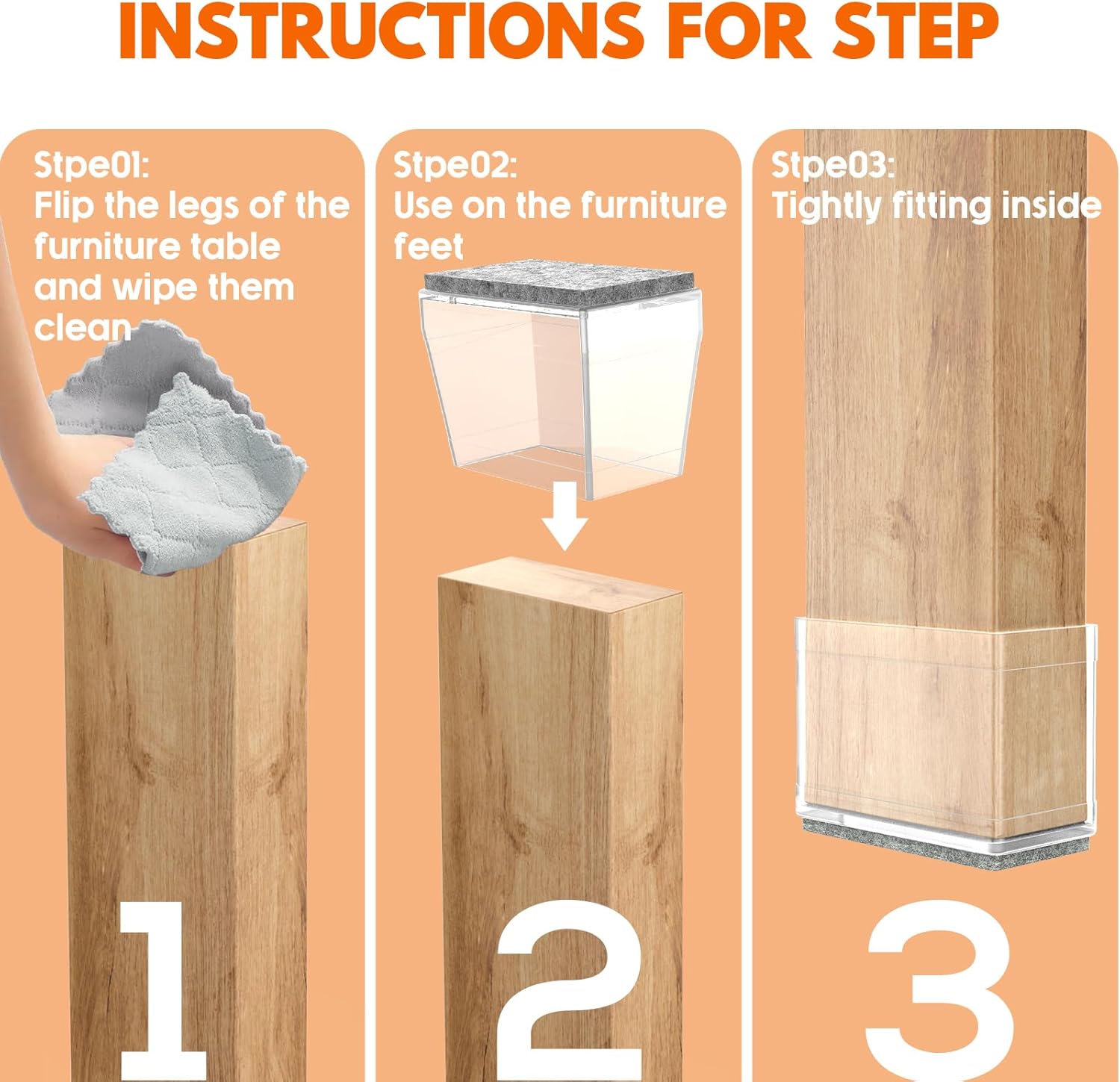 INSTRUCTIONS FOR STEP

Stpe01:
Flip the legs of the furniture table and wipe them clean

1

Stpe02:
Use on the furniture feet

2

Stpe03:
Tightly fitting inside

3