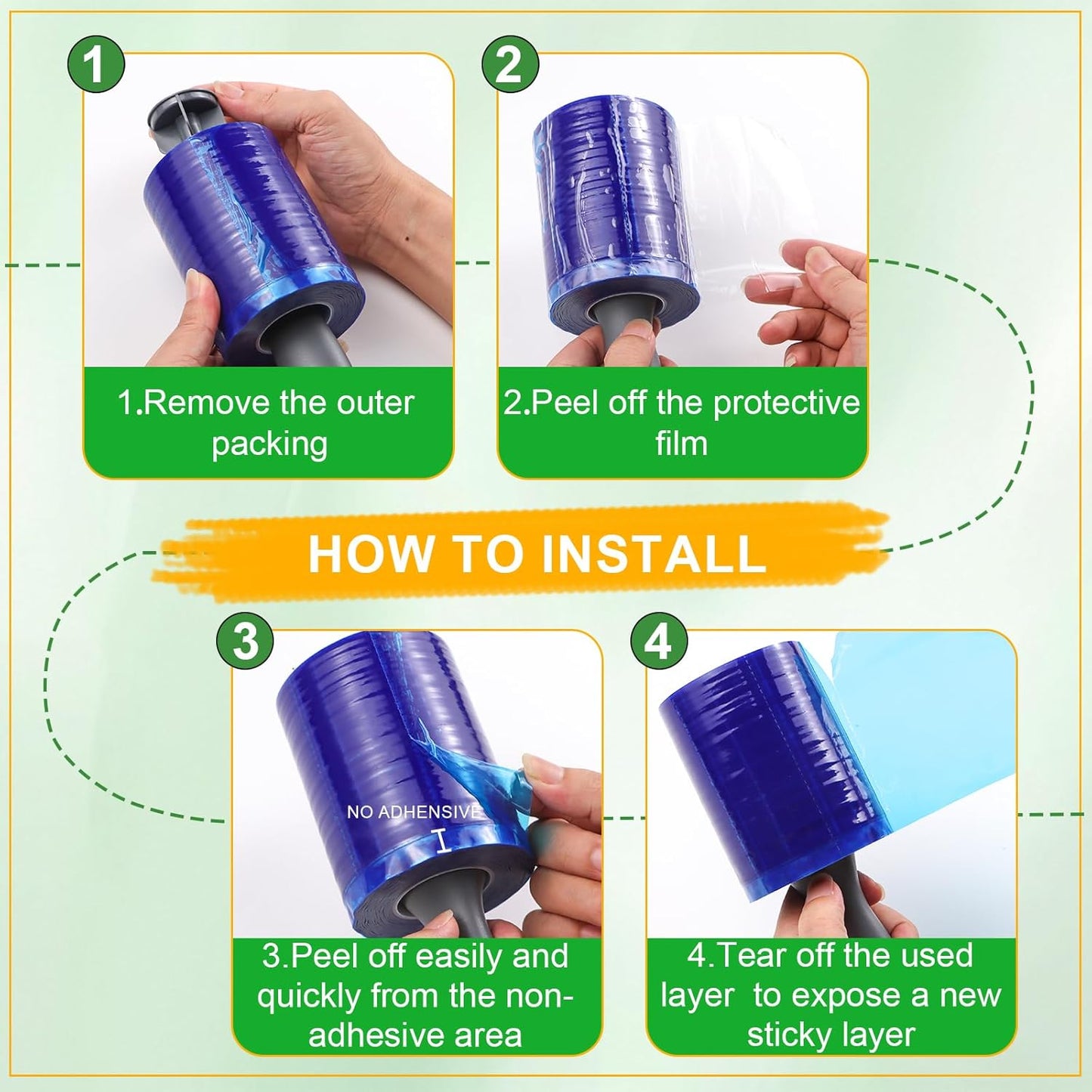 1

1.Remove the outer packing

2

2.Peel off the protective film

HOW TO INSTALL

3

NO ADHENSIVE

3.Peel off easily and quickly from the non-adhesive area

4

4.Tear off the used layer to expose a new sticky layer