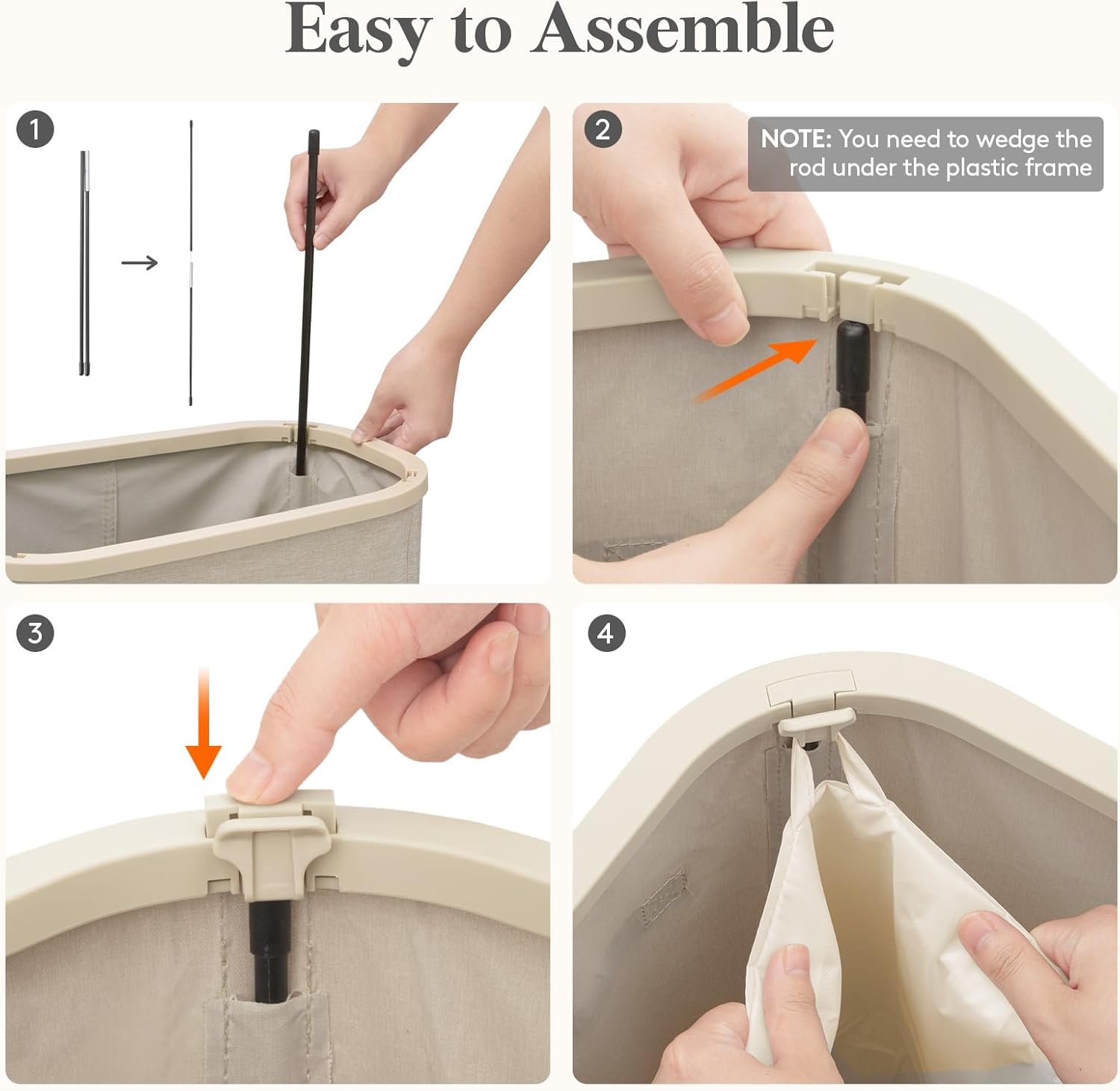 Easy to Assemble

1

2

NOTE: You need to wedge the rod under the plastic frame

3

4