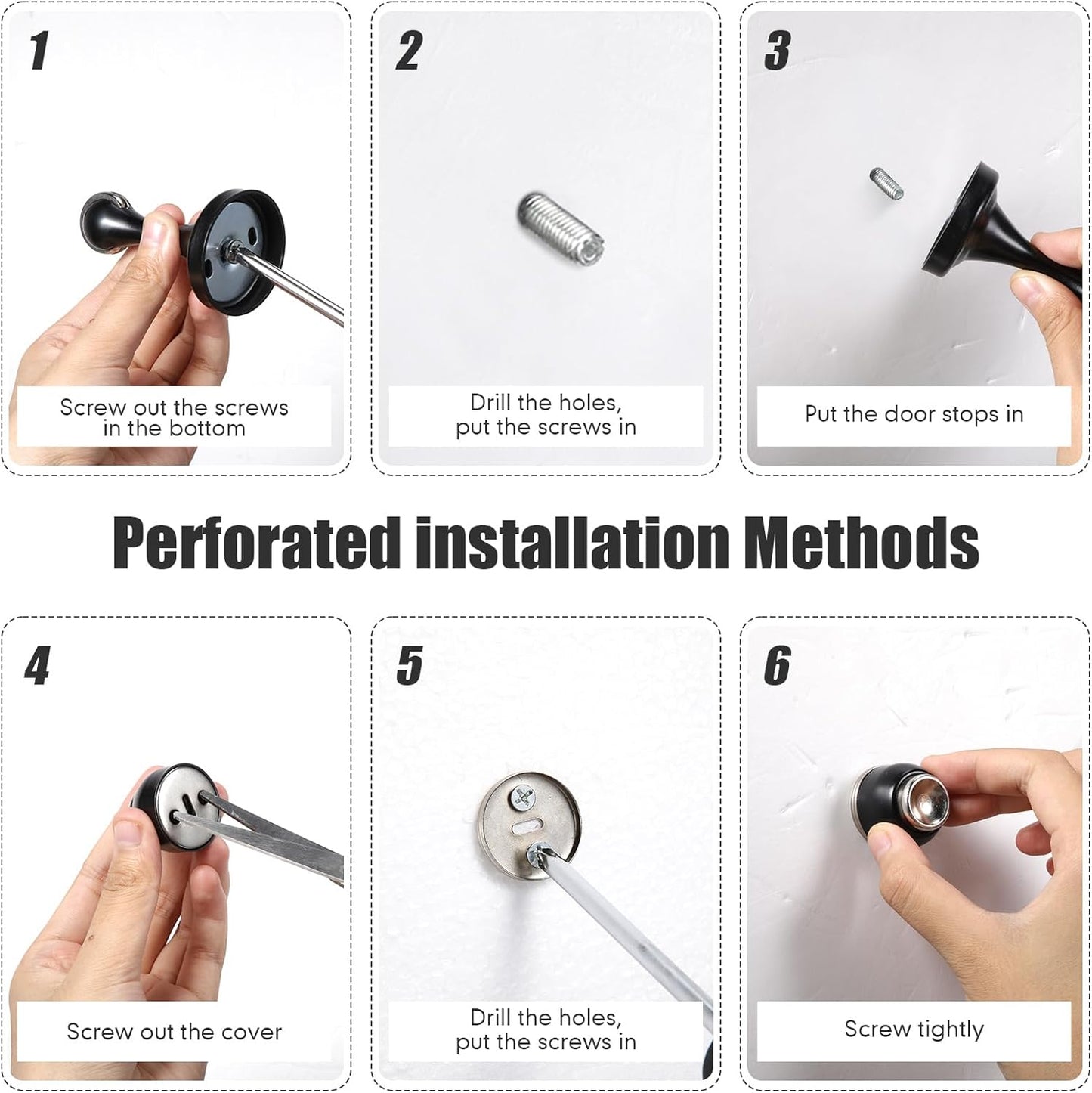 1

Screw out the screws in the bottom

2

Drill the holes, put the screws in

3

Put the door stops in

Perforated installation Methods

4

Screw out the cover

5

Drill the holes, put the screws in

6

Screw tightly