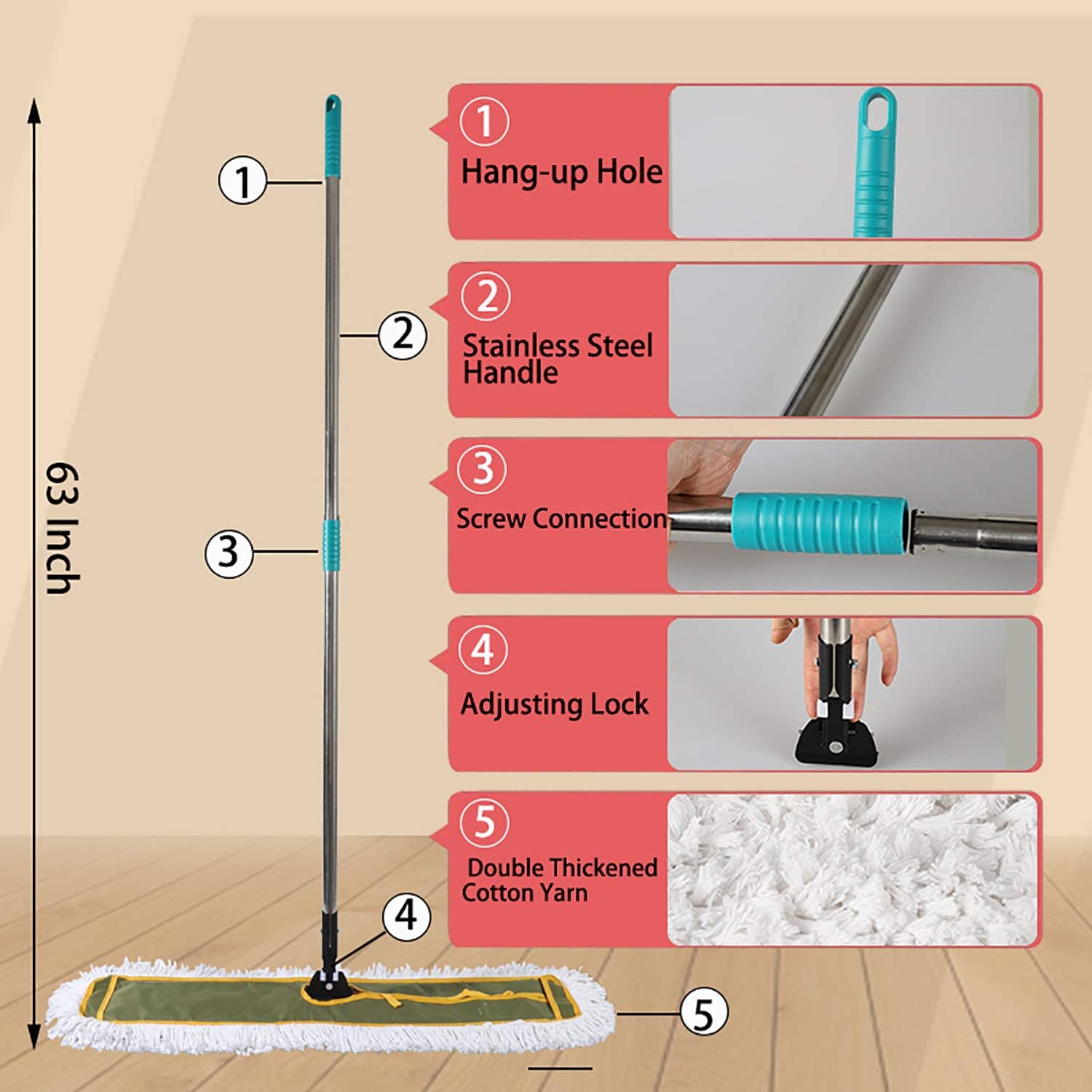 63 Inch

1

2

3

4

5

1
Hang-up Hole

2
Stainless Steel Handle

3
Screw Connection

4
Adjusting Lock

5
Double Thickened Cotton Yarn