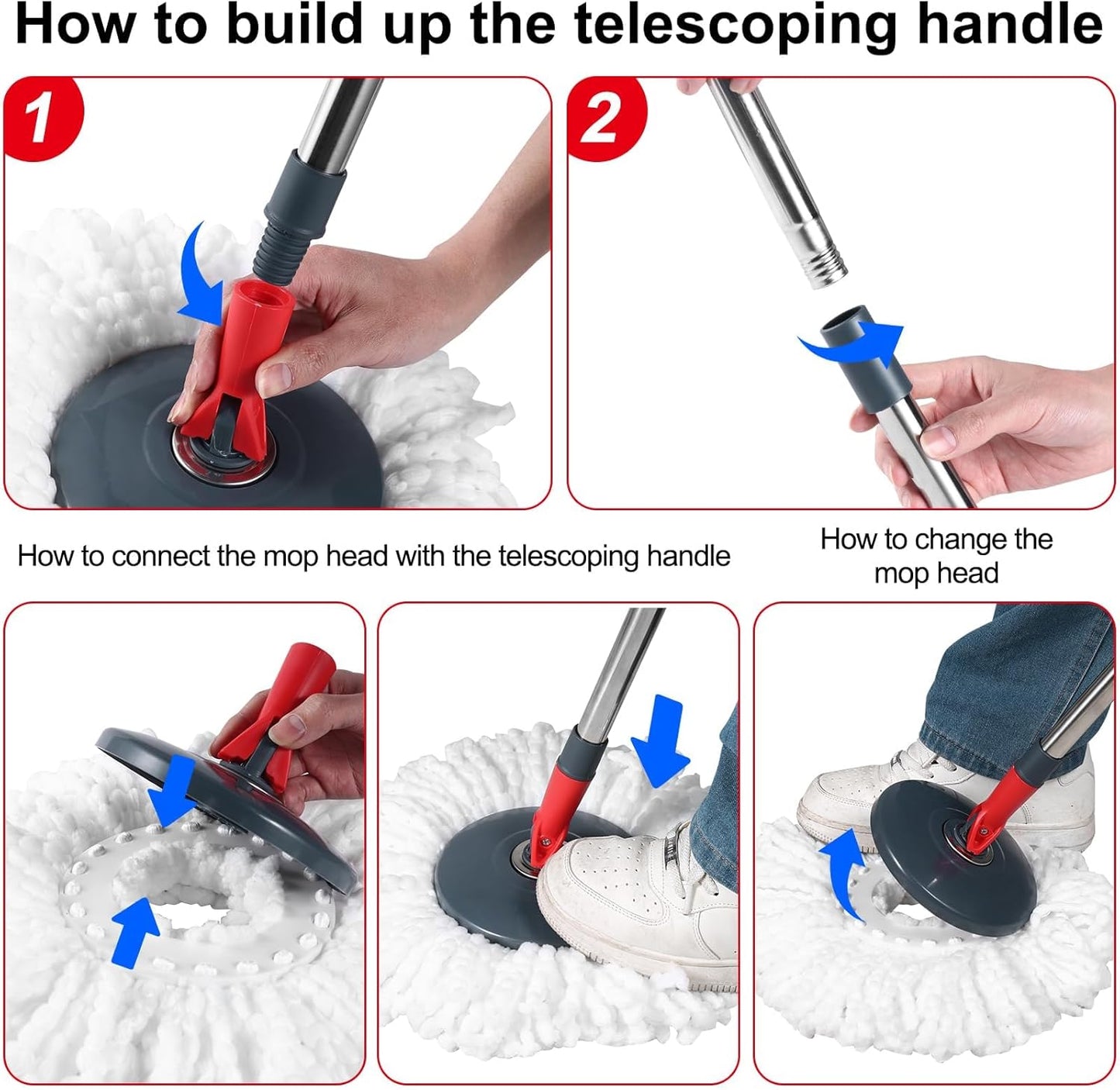 How to build up the telescoping handle

1

2

How to connect the mop head with the telescoping handle

How to change the mop head