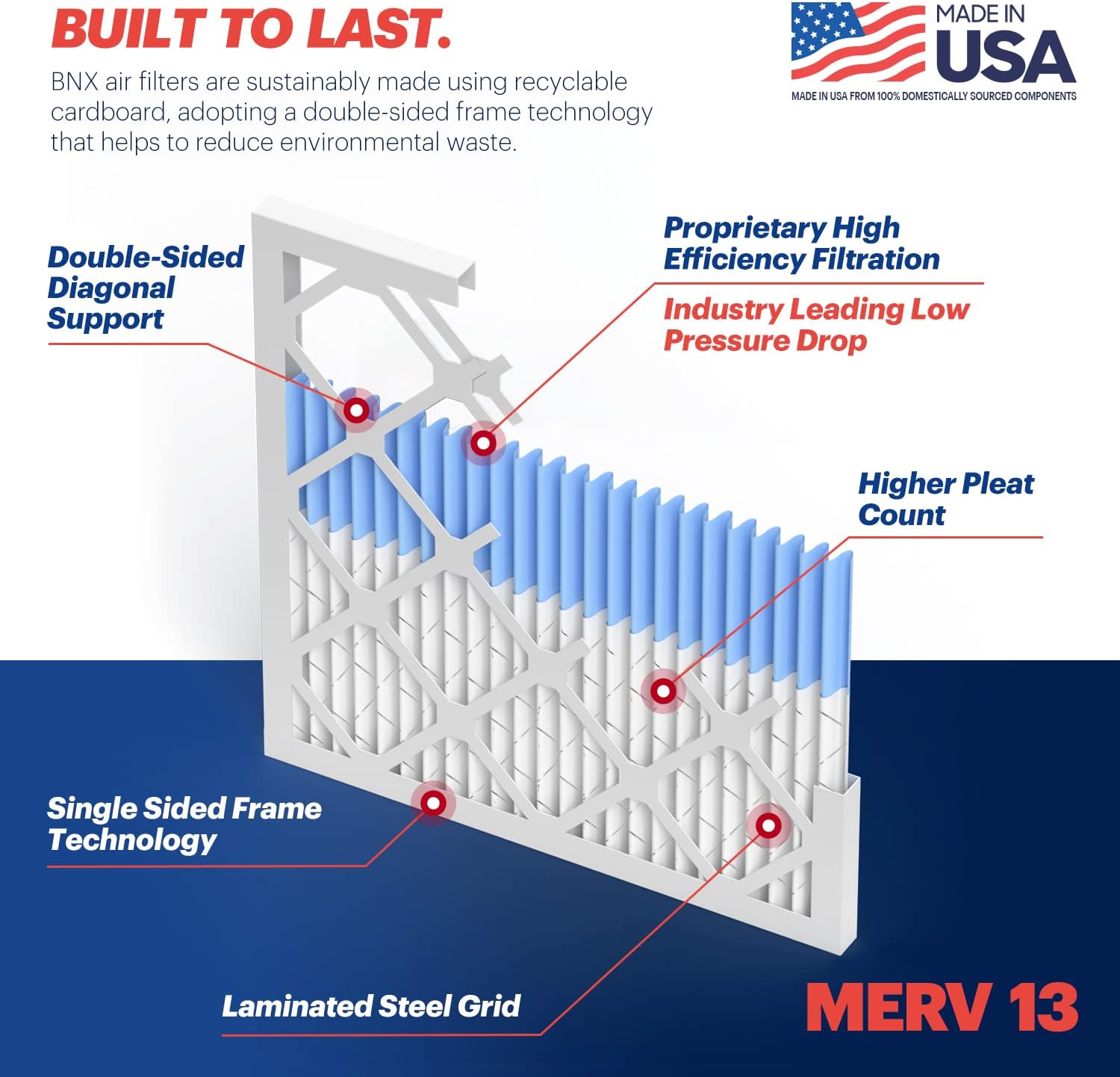 BUILT TO LAST.

BNX air filters are sustainably made using recyclable cardboard, adopting a double-sided frame technology that helps to reduce environmental waste.

MADE IN USA

MADE IN USA FROM 100% DOMESTICALLY SOURCED COMPONENTS

Double-Sided Diagonal Support

Proprietary High Efficiency Filtration

Industry Leading Low Pressure Drop

Higher Pleat Count

Single Sided Frame Technology

Laminated Steel Grid

MERV 13