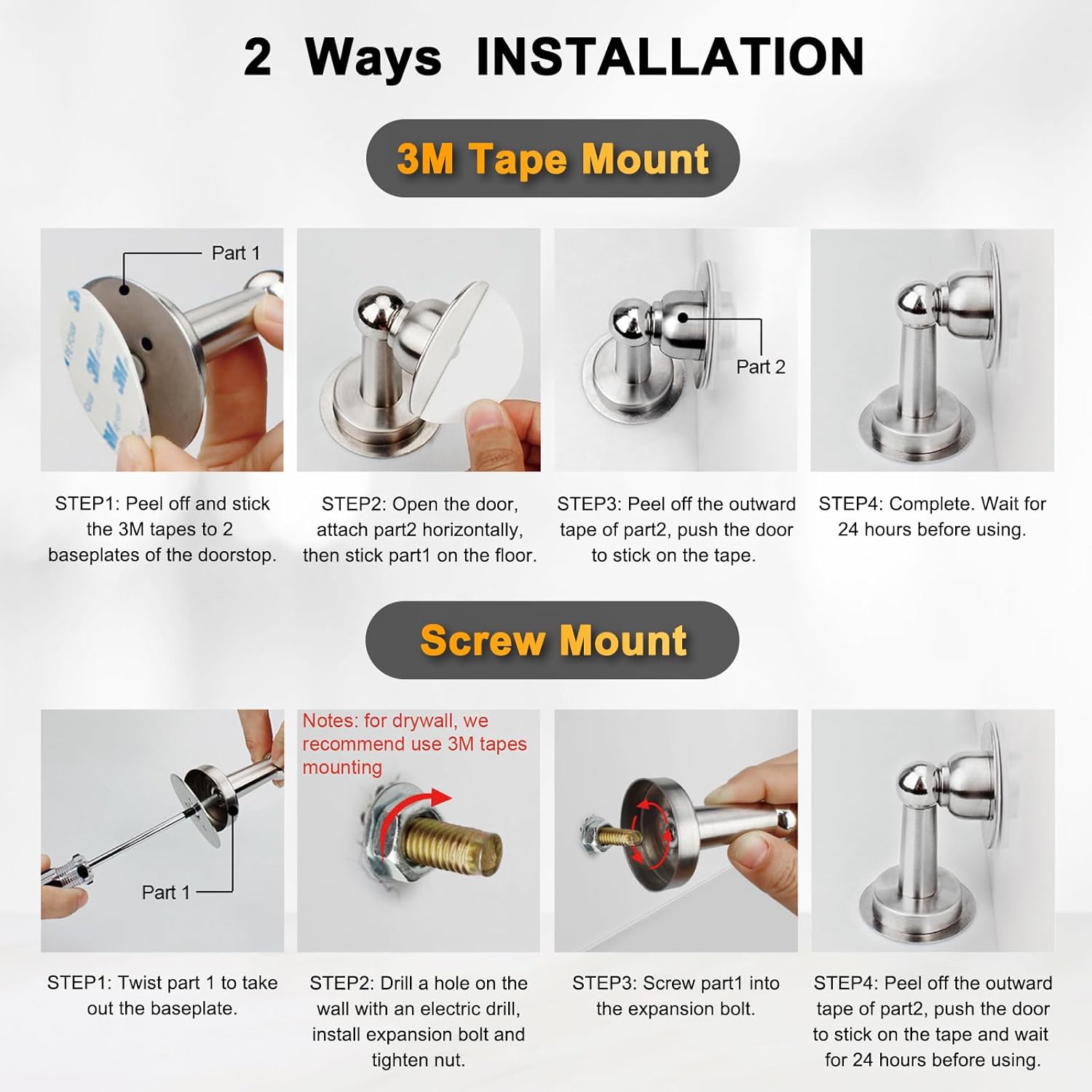 2 Ways INSTALLATION

3M Tape Mount

Part 1

Part 2

STEP1: Peel off and stick the 3M tapes to 2 baseplates of the doorstop.

STEP2: Open the door, attach part2 horizontally, then stick part1 on the floor.

STEP3: Peel off the outward tape of part2, push the door to stick on the tape.

STEP4: Complete. Wait for 24 hours before using.

Screw Mount

Part 1

Notes: for drywall, we recommend use 3M tapes mounting

STEP1: Twist part 1 to take out the baseplate.

STEP2: Drill a hole on the wall with an electric drill, install expansion bolt and tighten nut.

STEP3: Screw part1 into the expansion bolt.

STEP4: Peel off the outward tape of part2, push the door to stick on the tape and wait for 24 hours before using.