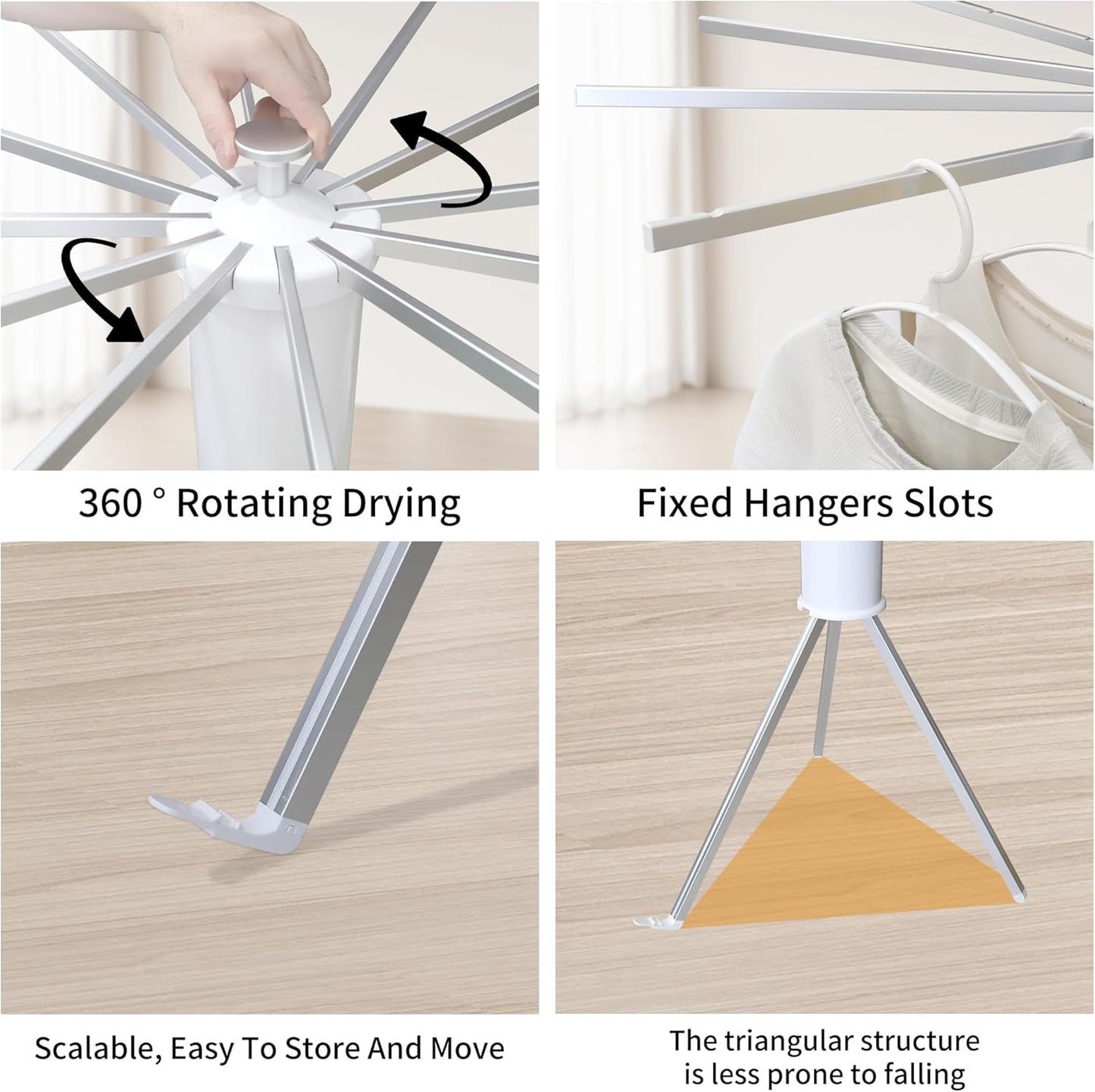 360 ° Rotating Drying

Fixed Hangers Slots

Scalable, Easy To Store And Move

The triangular structure is less prone to falling