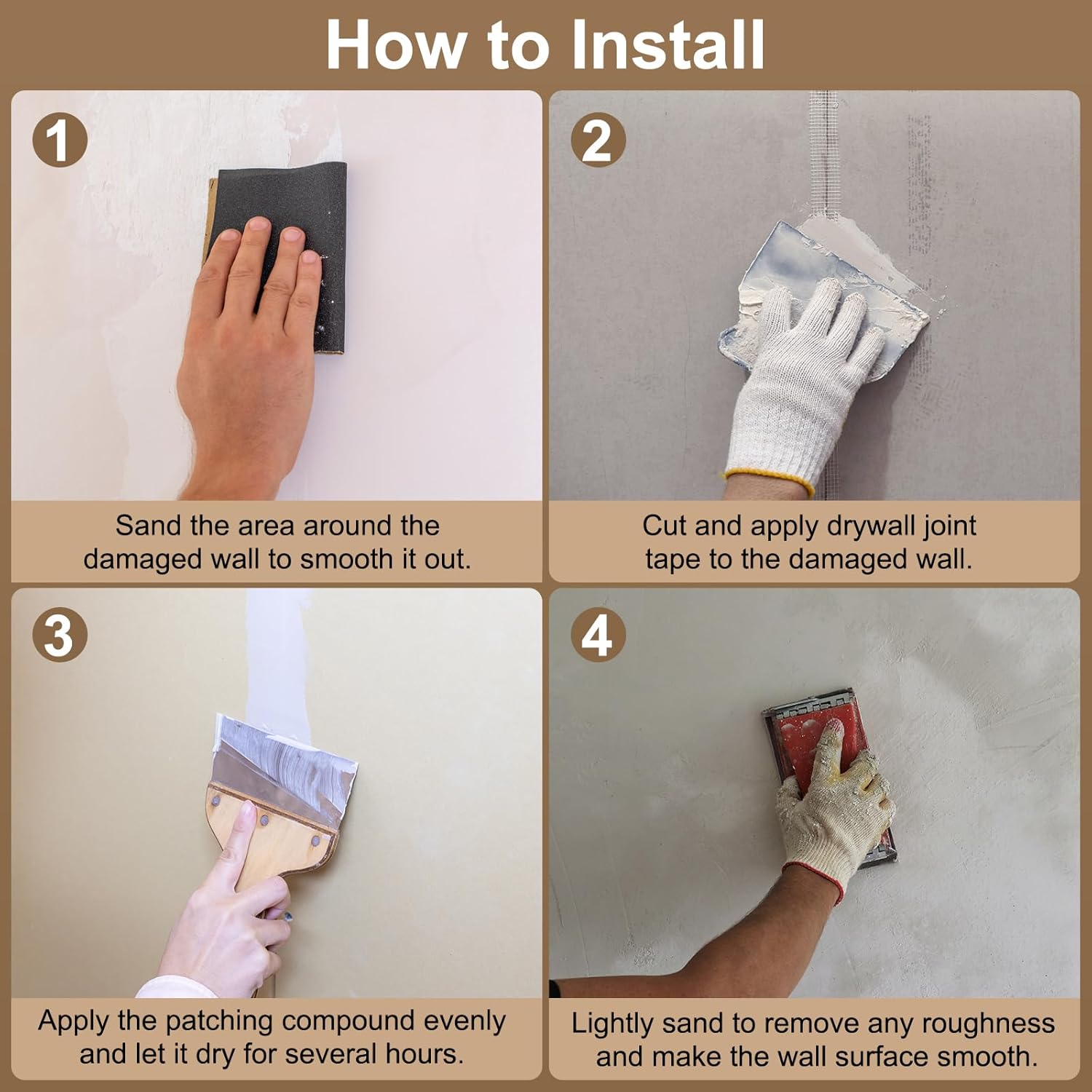 How to Install

1

Sand the area around the damaged wall to smooth it out.

2

Cut and apply drywall joint tape to the damaged wall.

3

Apply the patching compound evenly and let it dry for several hours.

4

Lightly sand to remove any roughness and make the wall surface smooth.