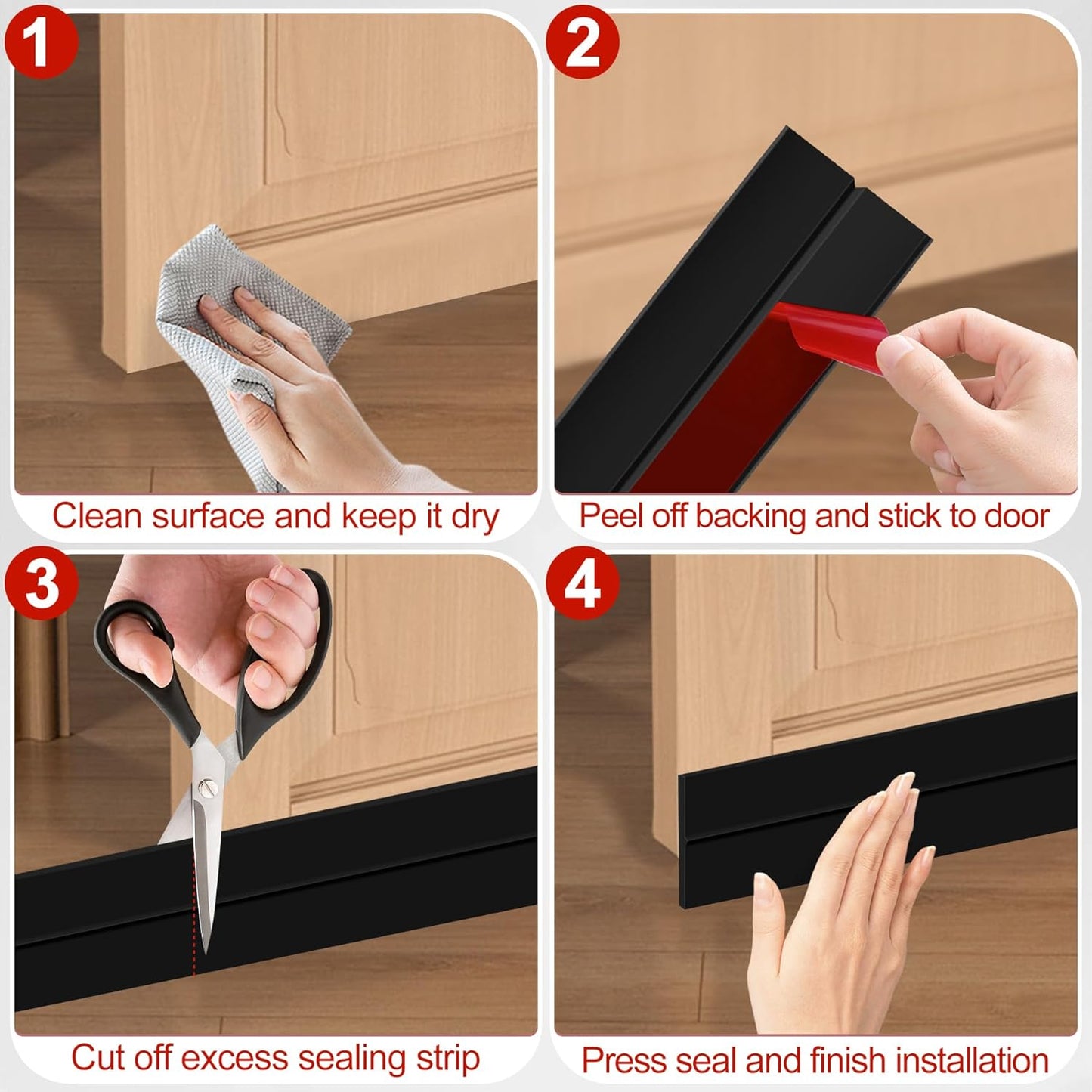 1

Clean surface and keep it dry

2

Peel off backing and stick to door

3

Cut off excess sealing strip

4

Press seal and finish installation