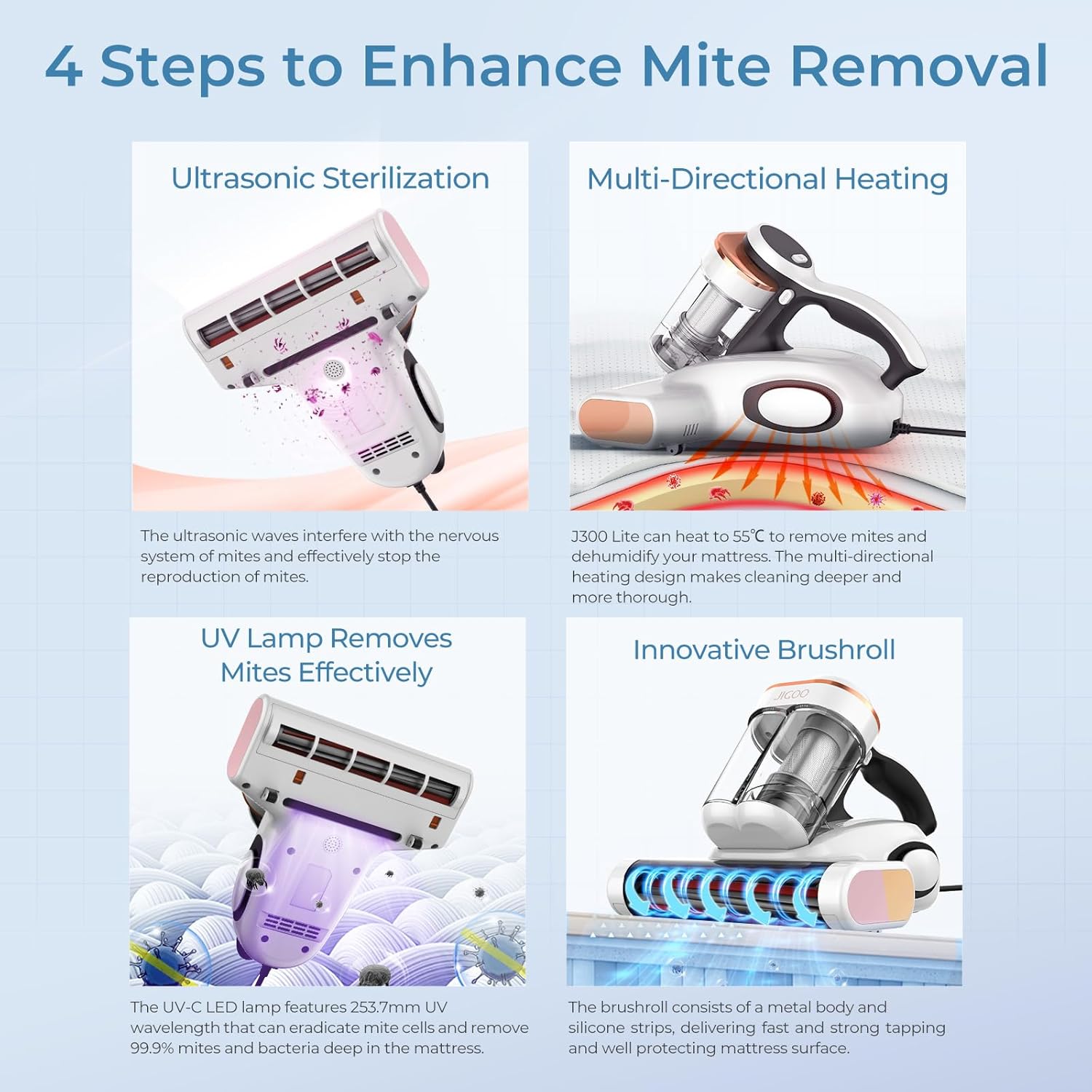 4 Steps to Enhance Mite Removal

Ultrasonic Sterilization

The ultrasonic waves interfere with the nervous system of mites and effectively stop the reproduction of mites.

Multi-Directional Heating

J300 Lite can heat to 55℃ to remove mites and dehumidify your mattress. The multi-directional heating design makes cleaning deeper and more thorough.

UV Lamp Removes Mites Effectively

The UV-C LED lamp features 253.7mm UV wavelength that can eradicate mite cells and remove 99.9% mites and bacteria deep in the mattress.

Innovative Brushroll

JIGOO

The brushroll consists of a metal body and silicone strips, delivering fast and strong tapping and well protecting mattress surface.