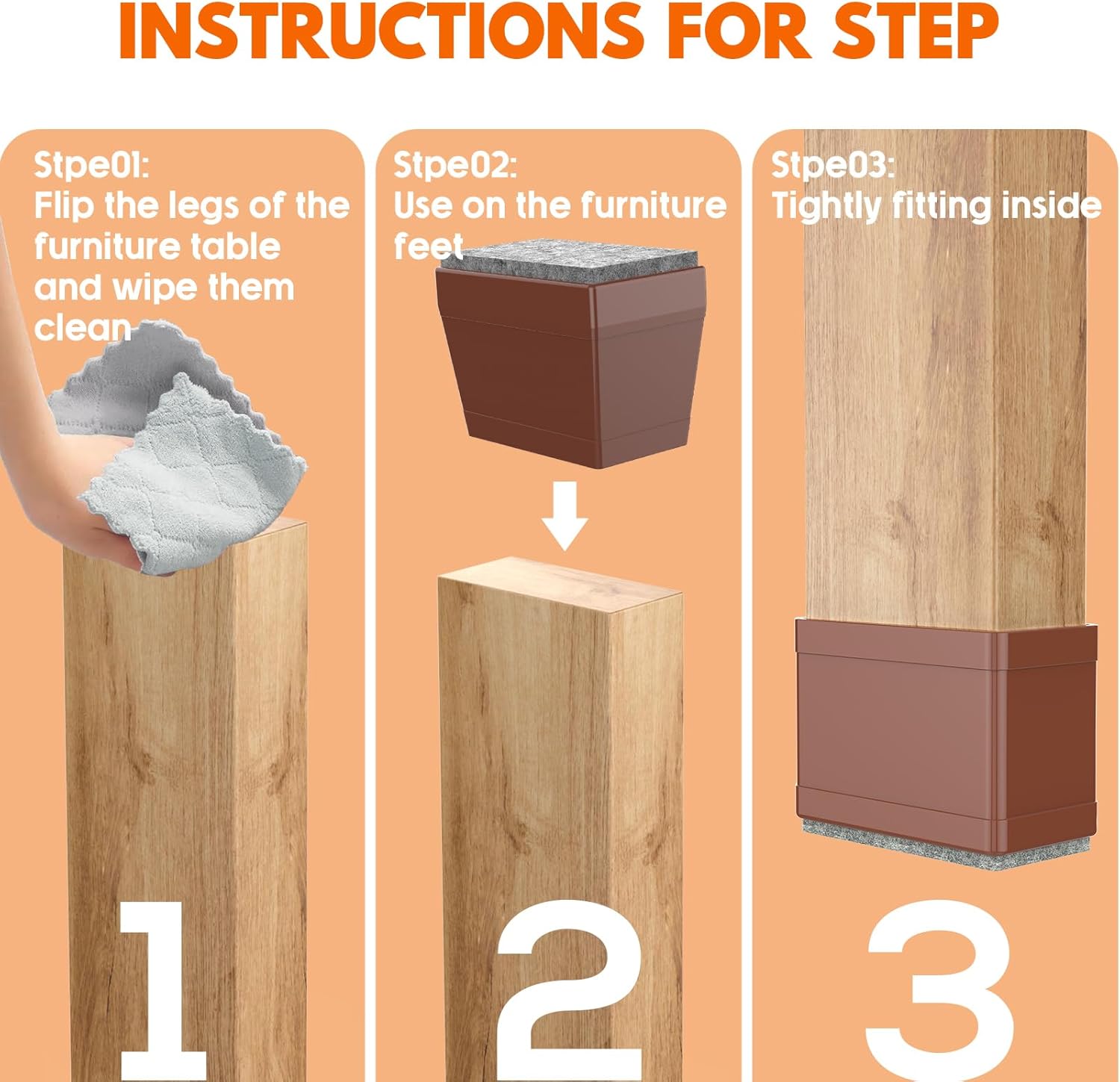 INSTRUCTIONS FOR STEP

Stpe01:
Flip the legs of the furniture table and wipe them clean

1

Stpe02:
Use on the furniture feet

2

Stpe03:
Tightly fitting inside

3