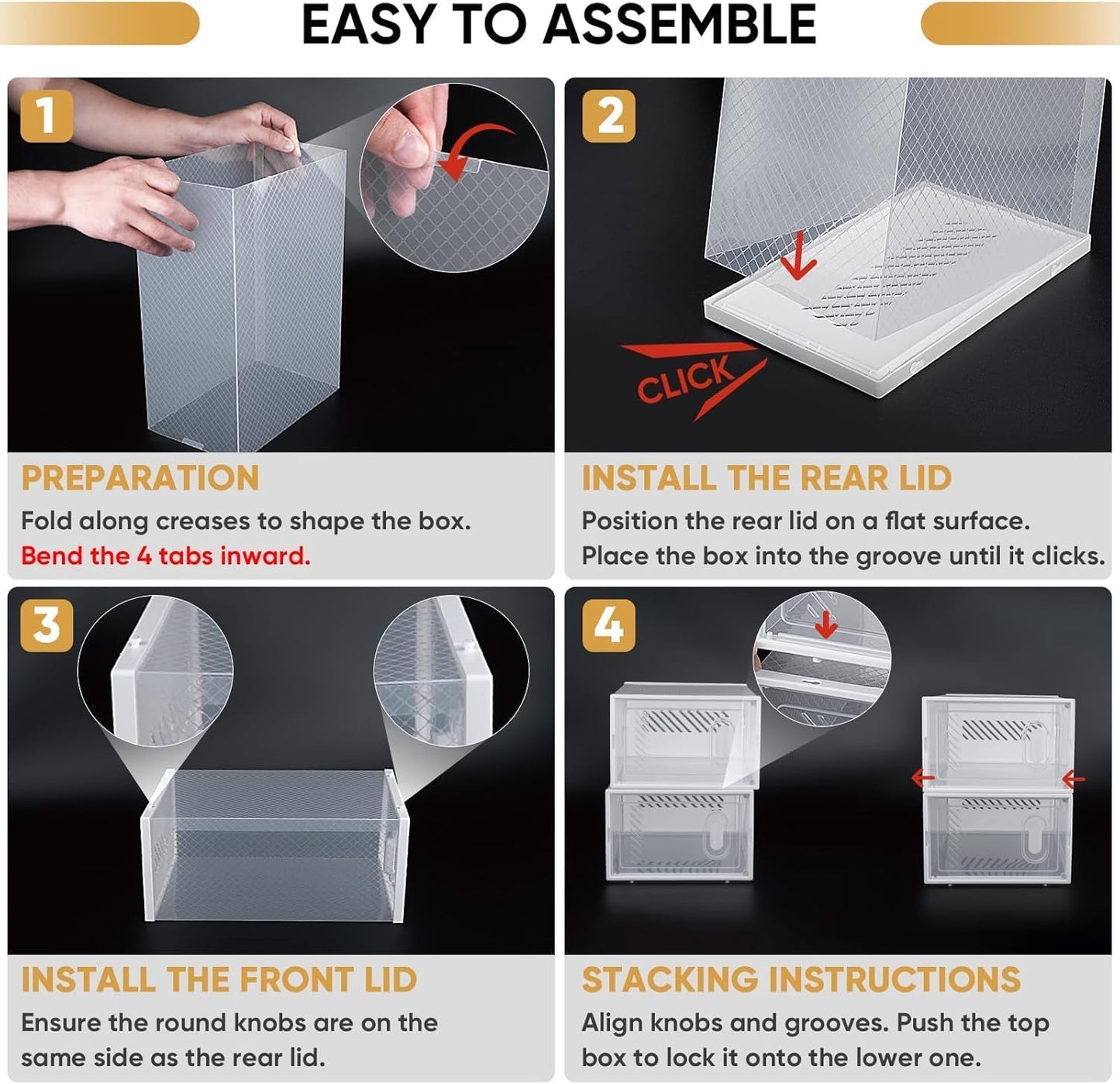 EASY TO ASSEMBLE

1

PREPARATION

Fold along creases to shape the box.
Bend the 4 tabs inward.

2

CLICK

INSTALL THE REAR LID

Position the rear lid on a flat surface.
Place the box into the groove until it clicks.

3

INSTALL THE FRONT LID

Ensure the round knobs are on the same side as the rear lid.

4

STACKING INSTRUCTIONS

Align knobs and grooves. Push the top box to lock it onto the lower one.