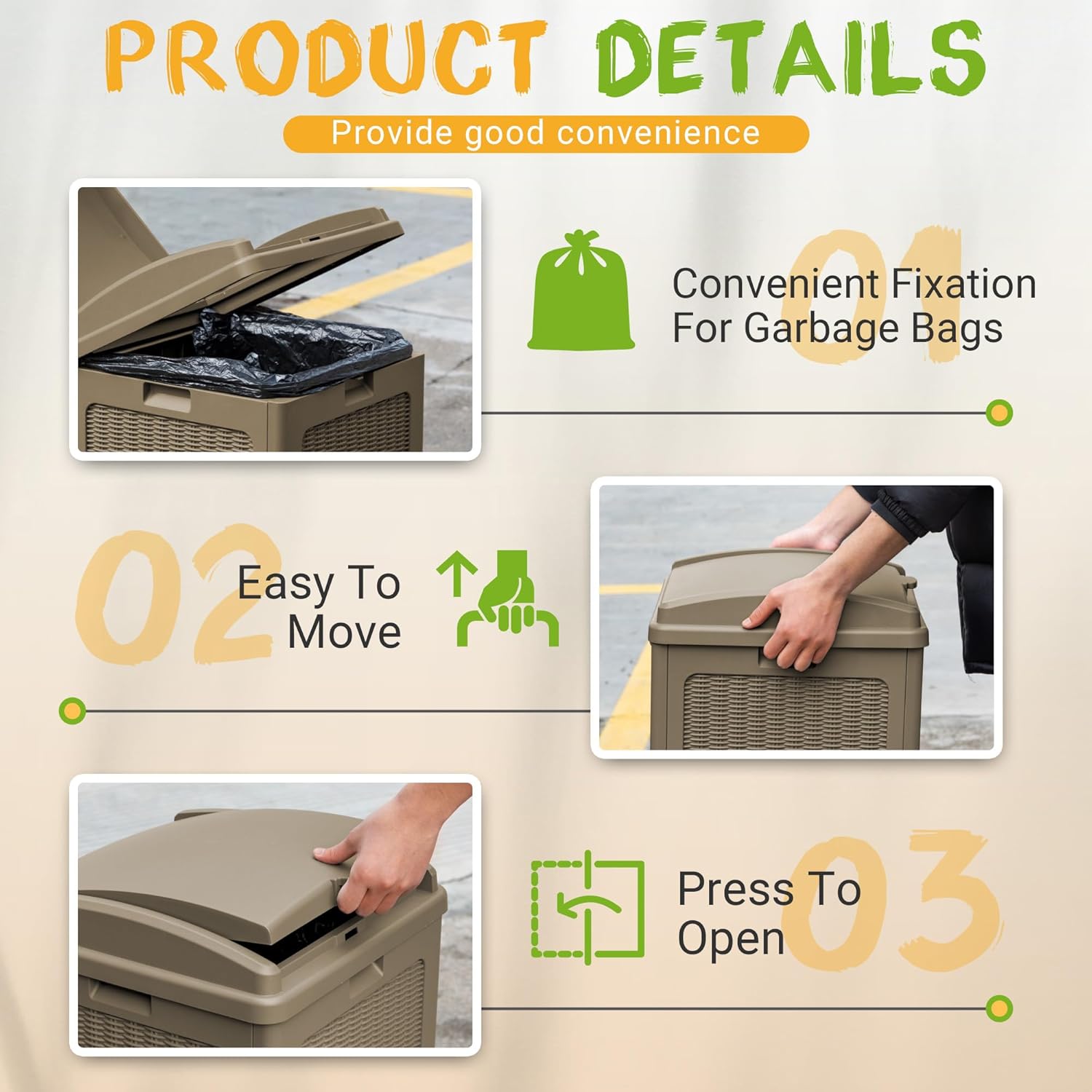 PRODUCT DETAILS

Provide good convenience

01

Convenient Fixation For Garbage Bags

02

Easy To Move

03

Press To Open