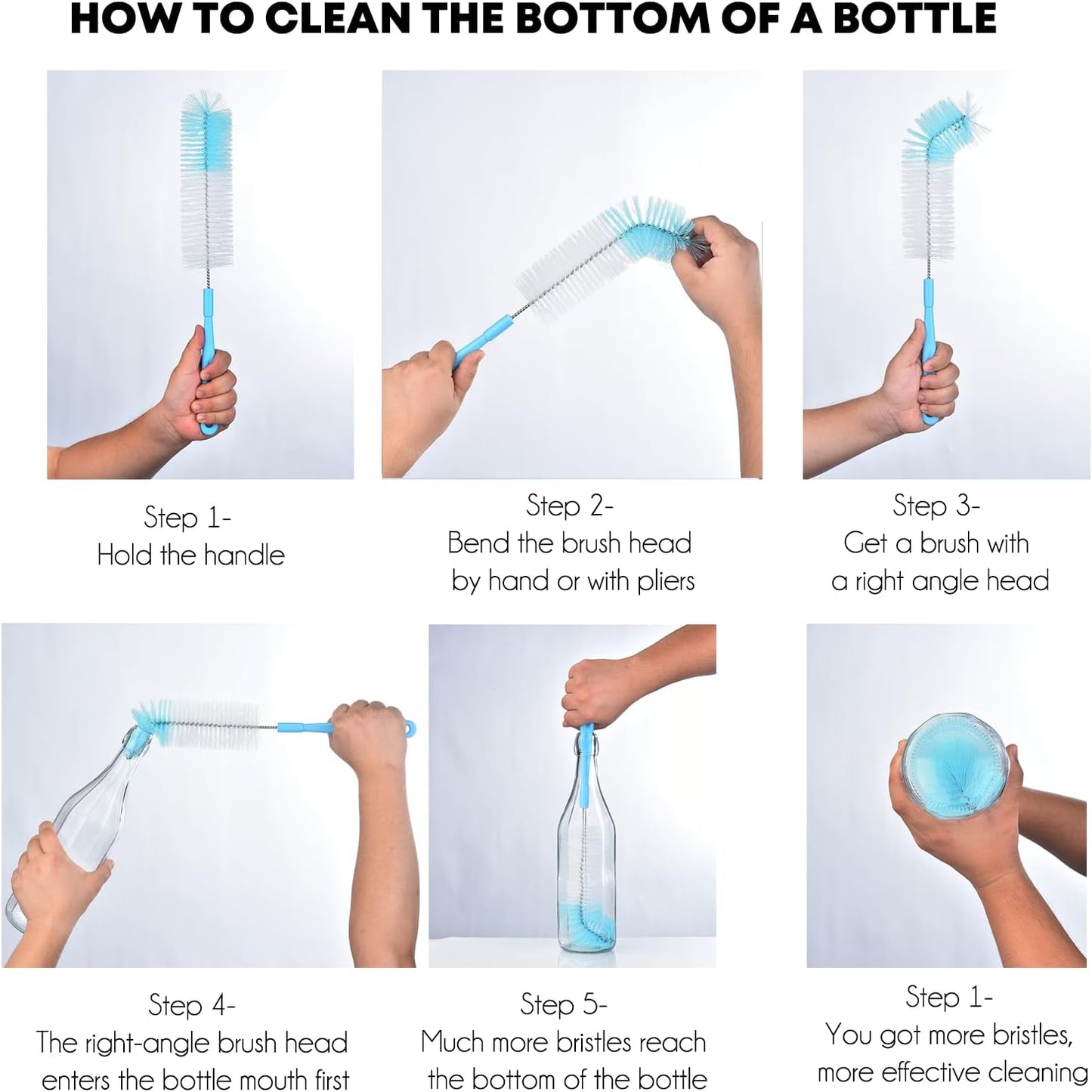 HOW TO CLEAN THE BOTTOM OF A BOTTLE

Step 1-
Hold the handle

Step 2-
Bend the brush head by hand or with pliers

Step 3-
Get a brush with a right angle head

Step 4-
The right-angle brush head enters the bottle mouth first

Step 5-
Much more bristles reach the bottom of the bottle

Step 1-
You got more bristles, more effective cleaning