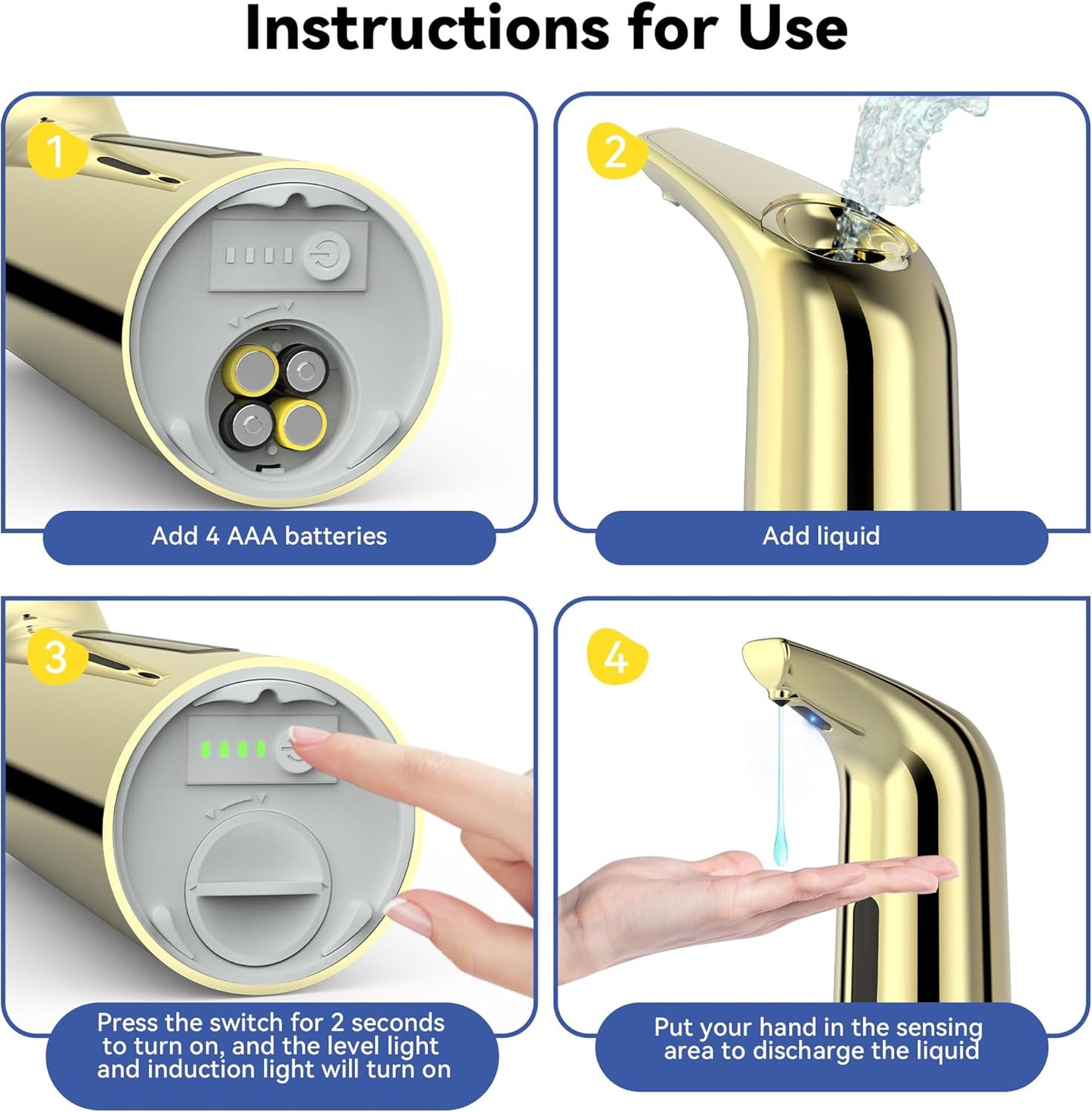 Instructions for Use

1

Add 4 AAA batteries

2

Add liquid

3

Press the switch for 2 seconds to turn on, and the level light and induction light will turn on

4

Put your hand in the sensing area to discharge the liquid