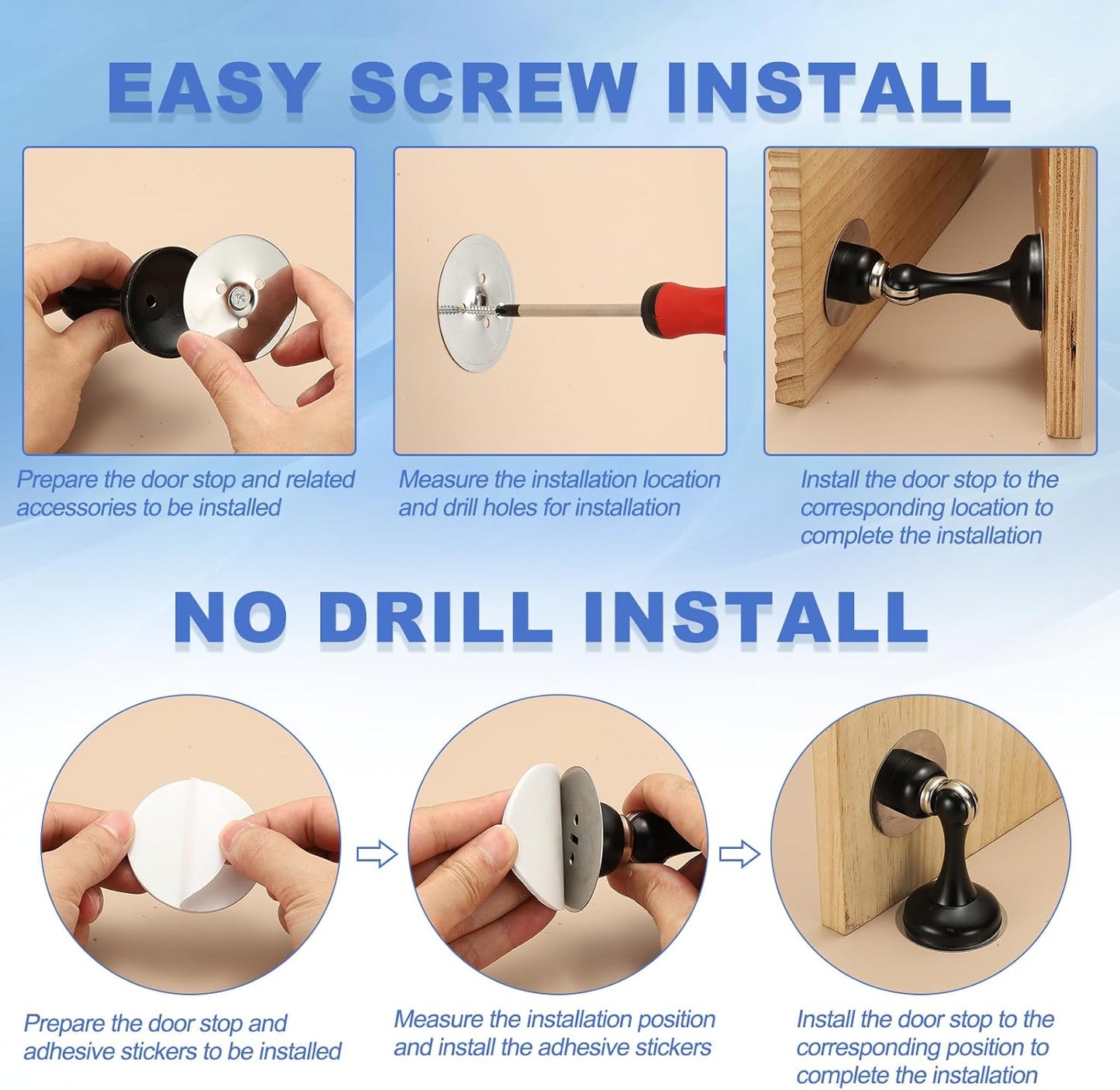 EASY SCREW INSTALL

Prepare the door stop and related accessories to be installed

Measure the installation location and drill holes for installation

Install the door stop to the corresponding location to complete the installation

NO DRILL INSTALL

Prepare the door stop and adhesive stickers to be installed

Measure the installation position and install the adhesive stickers

Install the door stop to the corresponding position to complete the installation